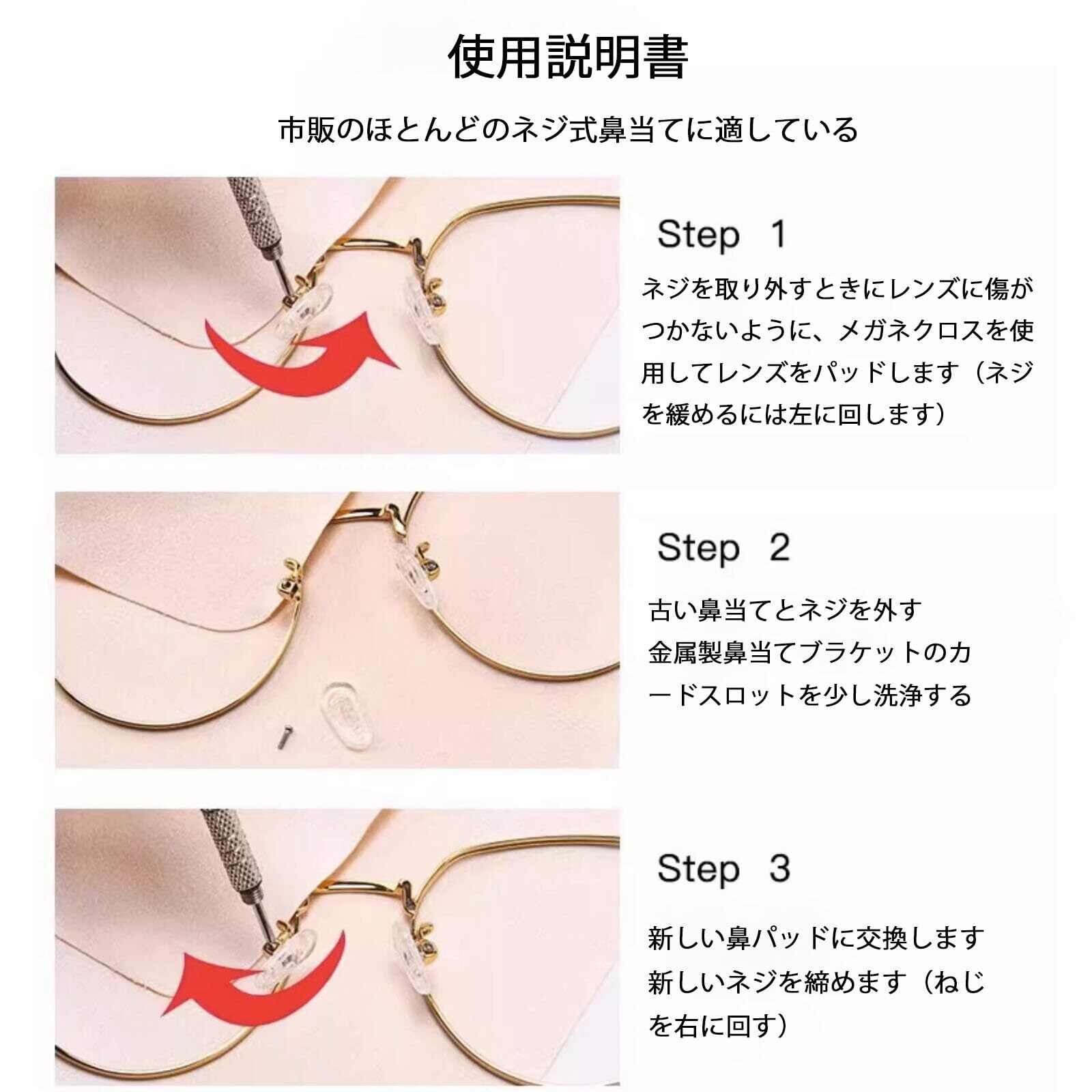 使用説明書

市販のほとんどのネジ式鼻当てに適している

Step 1

ネジを取り外すときにレンズに傷がつかないように、メガネクロスを使用してレンズをパッドします（ネジを緩めるには左に回します）

Step 2

古い鼻当てとネジを外す
金属製鼻当てブラケットのカードスロットを少し洗浄する

Step 3

新しい鼻パッドに交換します
新しいネジを締めます（ねじを右に回す）