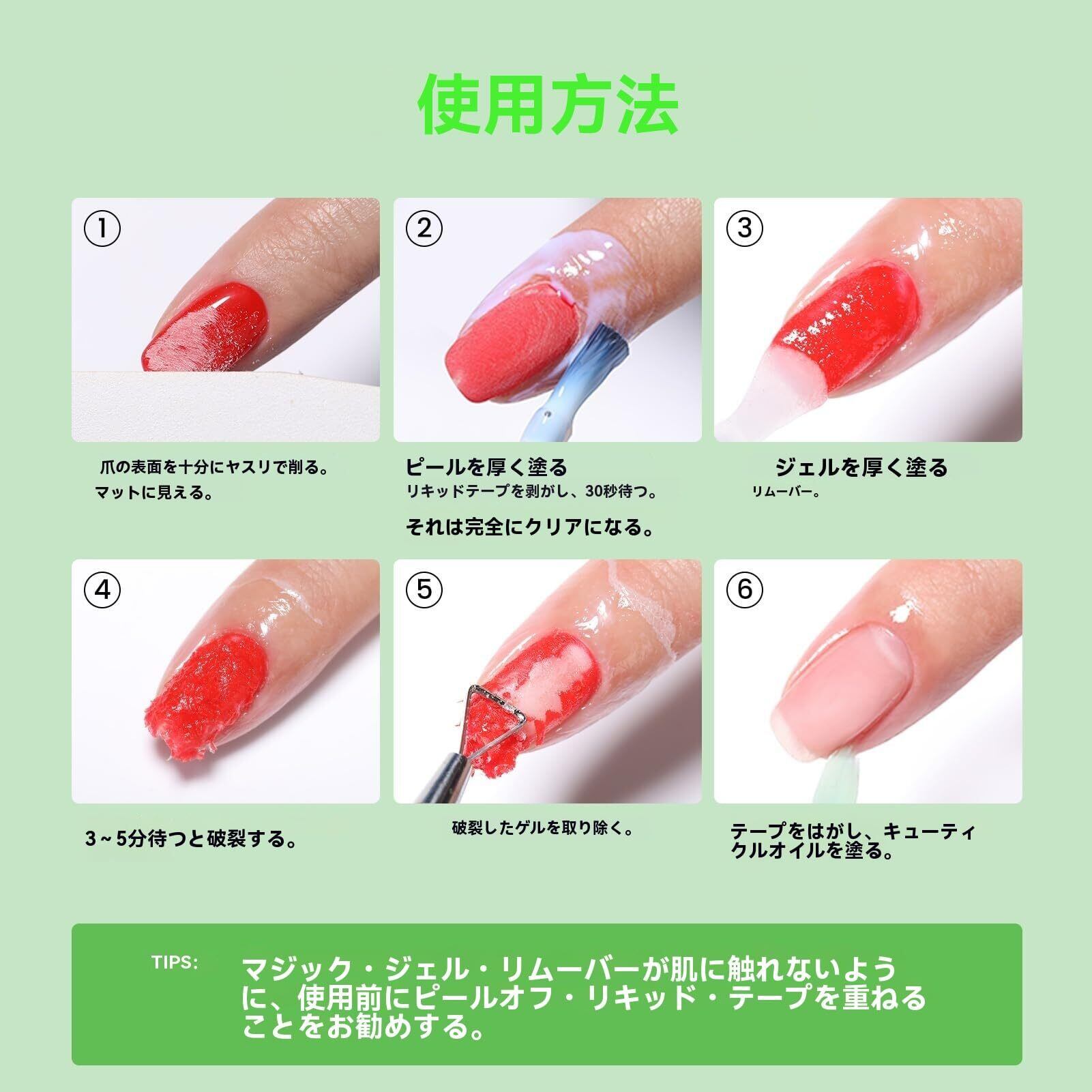 使用方法

①

爪の表面を十分にヤスリで削る。
マットに見える。

②

ピールを厚く塗る
リキッドテープを剥がし、30秒待つ。
それは完全にクリアになる。

③

ジェルを厚く塗る
リムーバー。

④

3～5分待つと破裂する。

⑤

破裂したゲルを取り除く。

⑥

テープをはがし、キューティクルオイルを塗る。

TIPS: マジック・ジェル・リムーバーが肌に触れないように、使用前にピールオフ・リキッド・テープを重ねることをお勧めする。