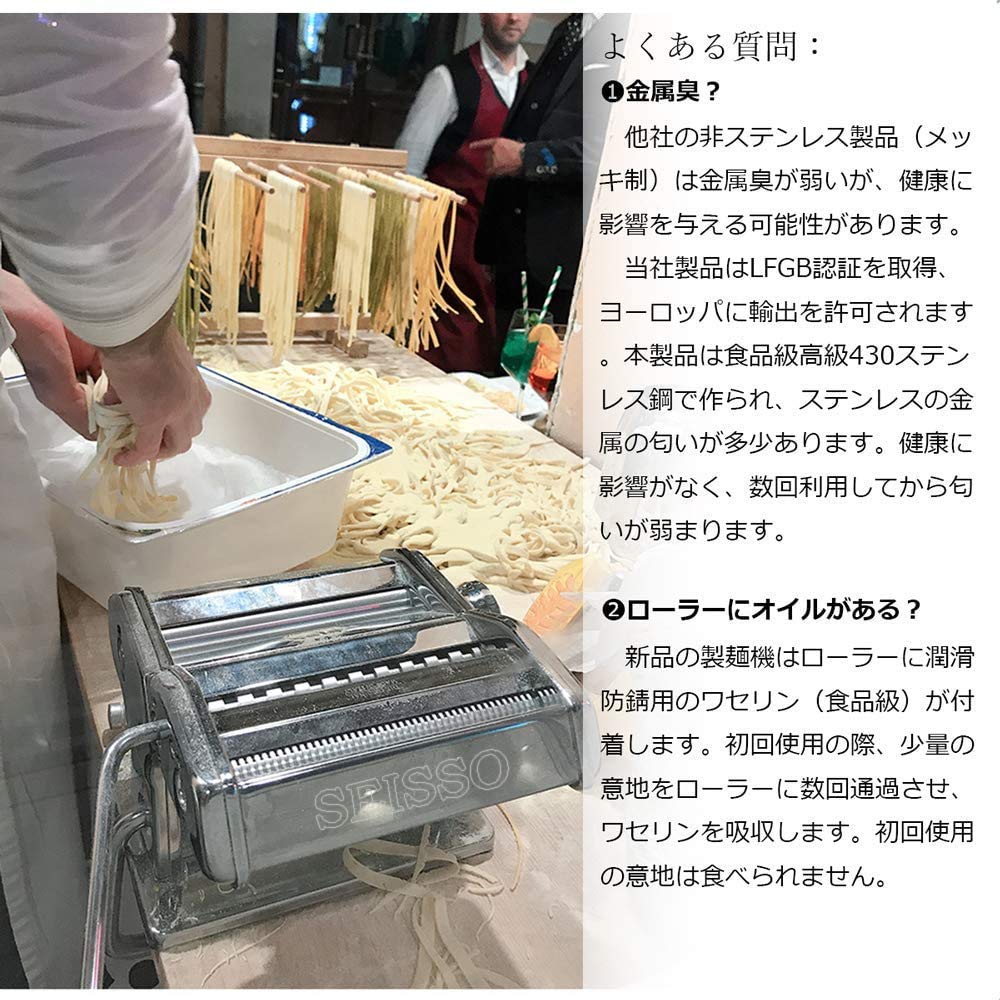 SEISSO

よくある質問：

❶金属臭？

他社の非ステンレス製品（メッキ制）は金属臭が弱いが、健康に影響を与える可能性があります。

当社製品はLFGB認証を取得、ヨーロッパに輸出を許可されます。本製品は食品級高級430ステンレス鋼で作られ、ステンレスの金属の匂いが多少あります。健康に影響がなく、数回利用してから匂いが弱まります。

❷ローラーにオイルがある？

新品の製麺機はローラーに潤滑防錆用のワセリン（食品級）が付着します。初回使用の際、少量の意地をローラーに数回通過させ、ワセリンを吸収します。初回使用の意地は食べられません。