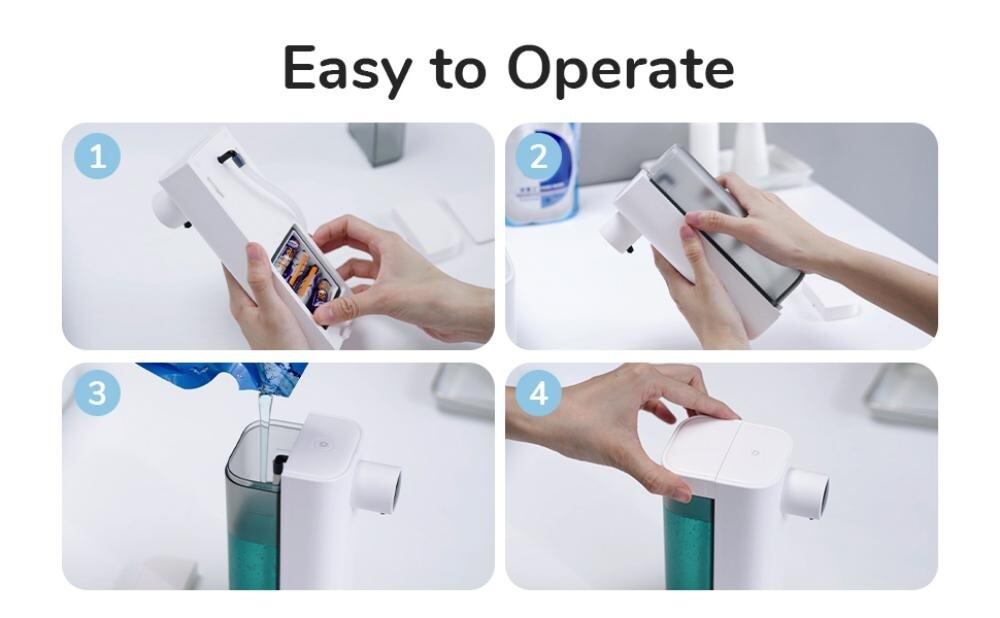 Easy to Operate

1

2

3

4