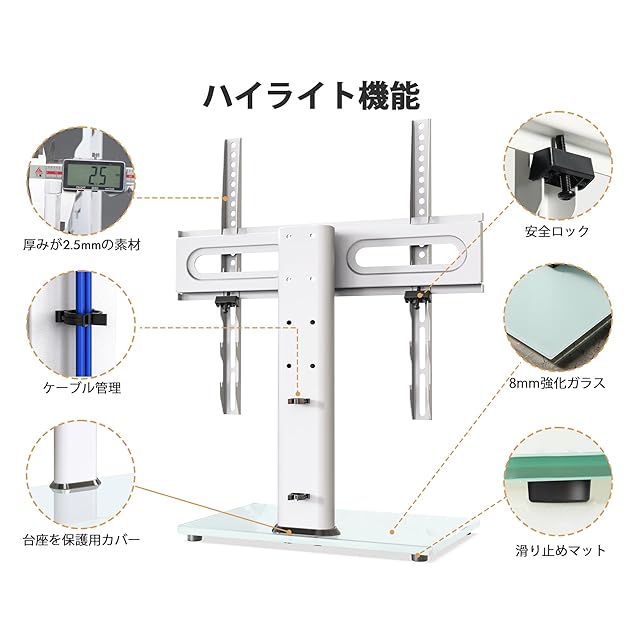 ハイライト機能

25

厚みが2.5mmの素材

ケーブル管理

台座を保護用カバー

安全ロック

8mm強化ガラス

滑り止めマット