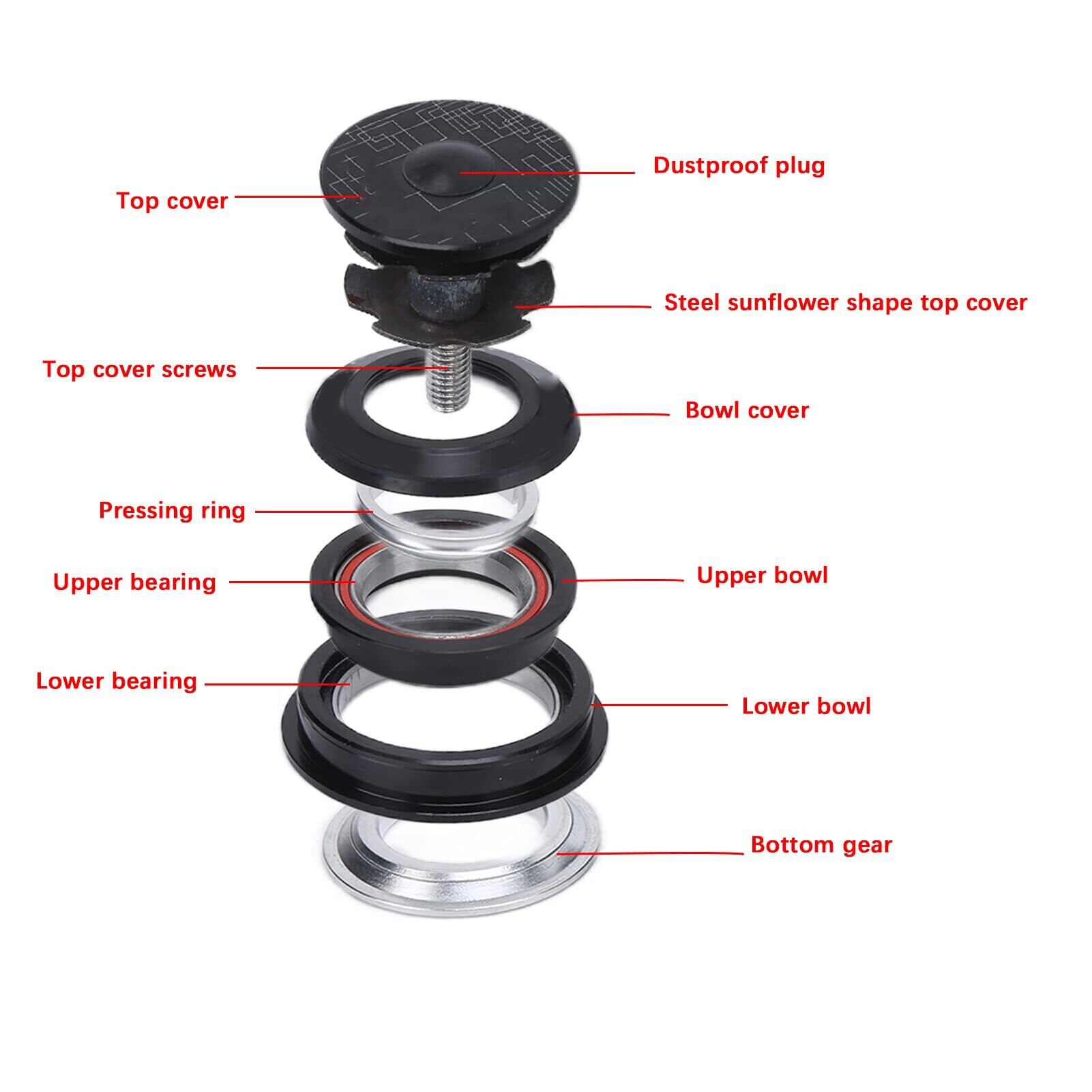 Dustproof plug

Top cover

Steel sunflower shape top cover

Top cover screws

Bowl cover

Pressing ring

Upper bearing

Upper bowl

Lower bearing

Lower bowl

Bottom gear