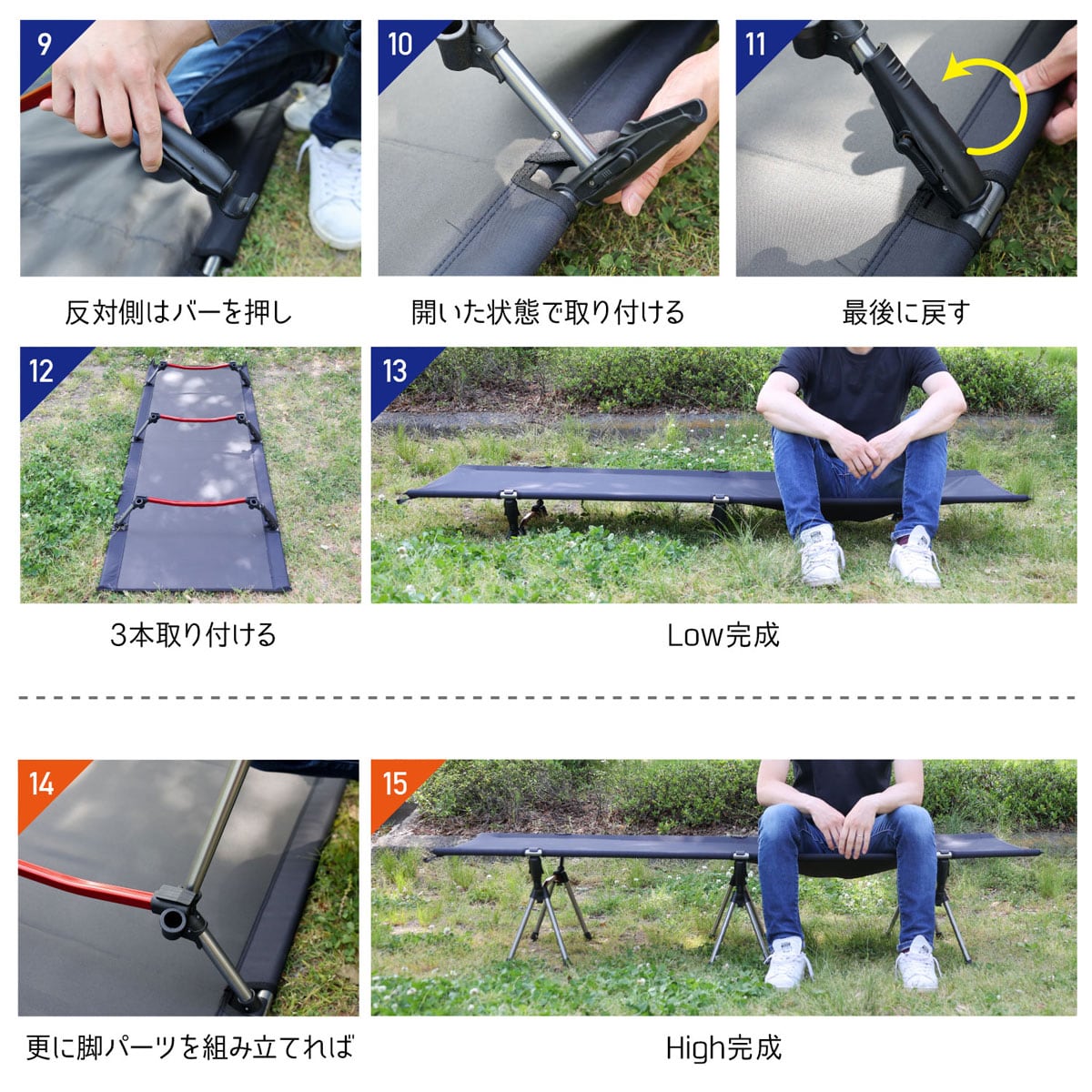 9

反対側はバーを押し

10

開いた状態で取り付ける

11

最後に戻す

12

3本取り付ける

13

Low完成

14

更に脚パーツを組み立てれば

15

High完成