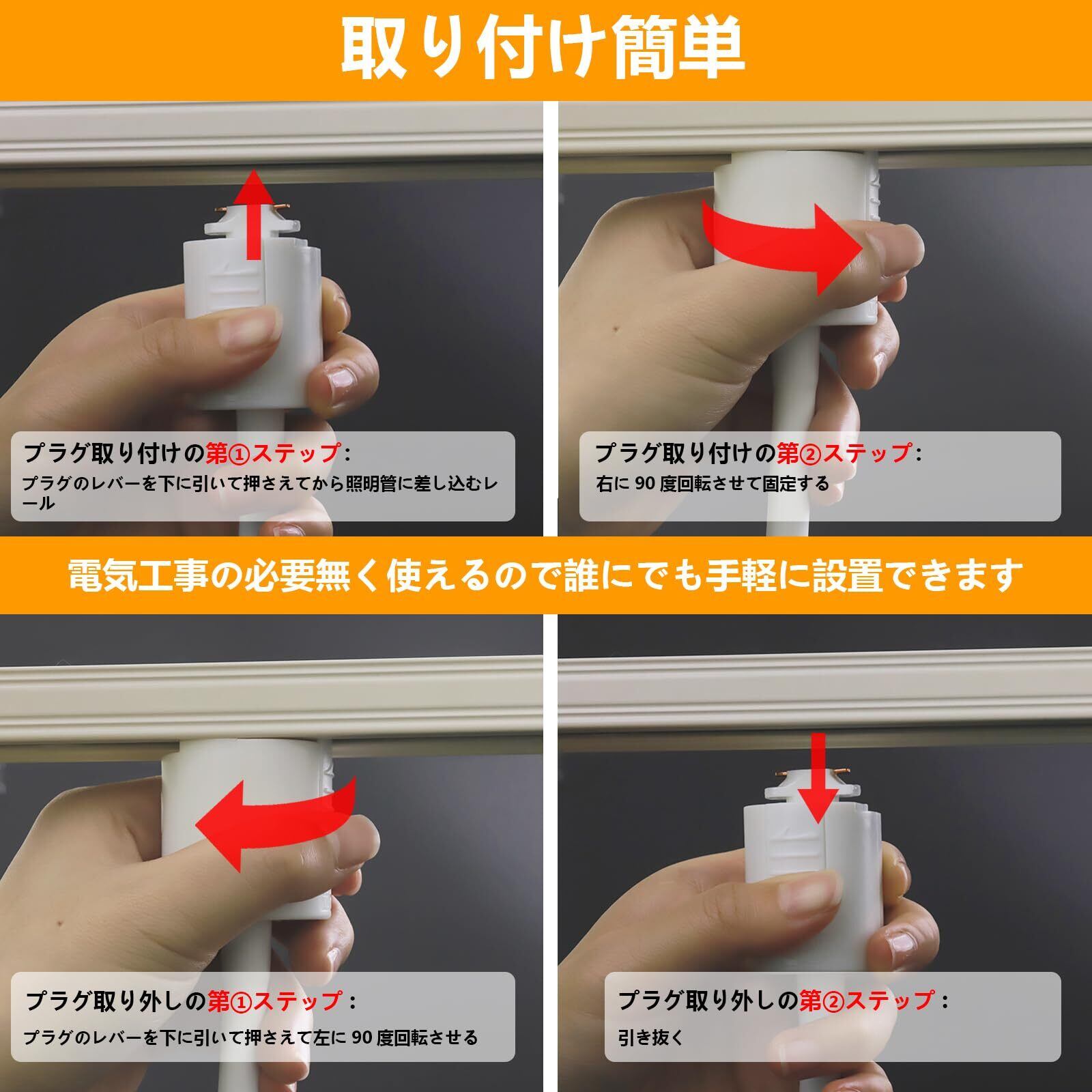 取り付け簡単

プラグ取り付けの第①ステップ：
プラグのレバーを下に引いて押さえてから照明管に差し込むレール

プラグ取り付けの第②ステップ：
右に 90 度回転させて固定する

電気工事の必要無く使えるので誰にでも手軽に設置できます

プラグ取り外しの第①ステップ：
プラグのレバーを下に引いて押さえて左に 90 度回転させる

プラグ取り外しの第②ステップ：
引き抜く