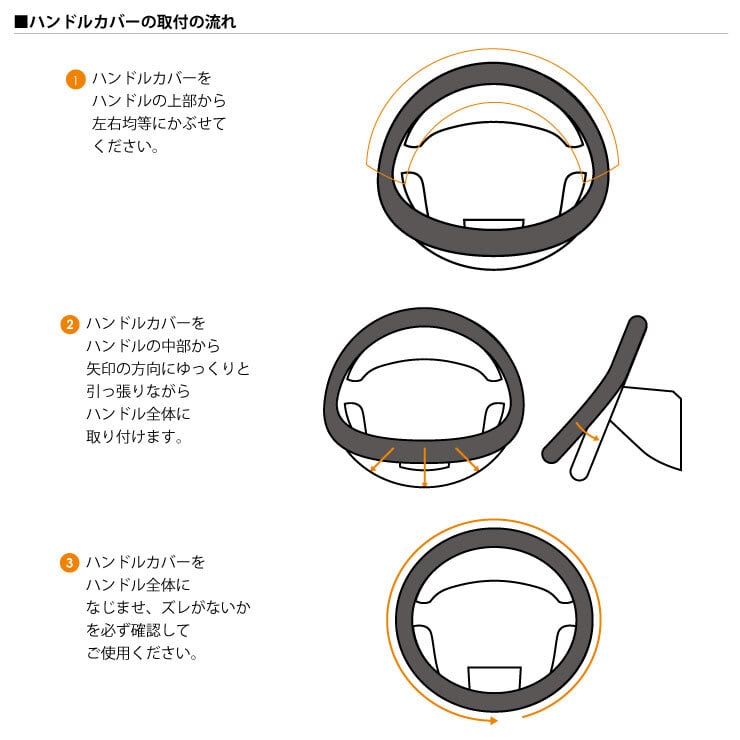 ■ハンドルカバーの取付の流れ

1 ハンドルカバーをハンドルの上部から左右均等にかぶせてください。

2 ハンドルカバーをハンドルの中部から矢印の方向にゆっくりと引っ張りながらハンドル全体に取り付けます。

3 ハンドルカバーをハンドル全体になじませ、ズレがないかを必ず確認してご使用ください。