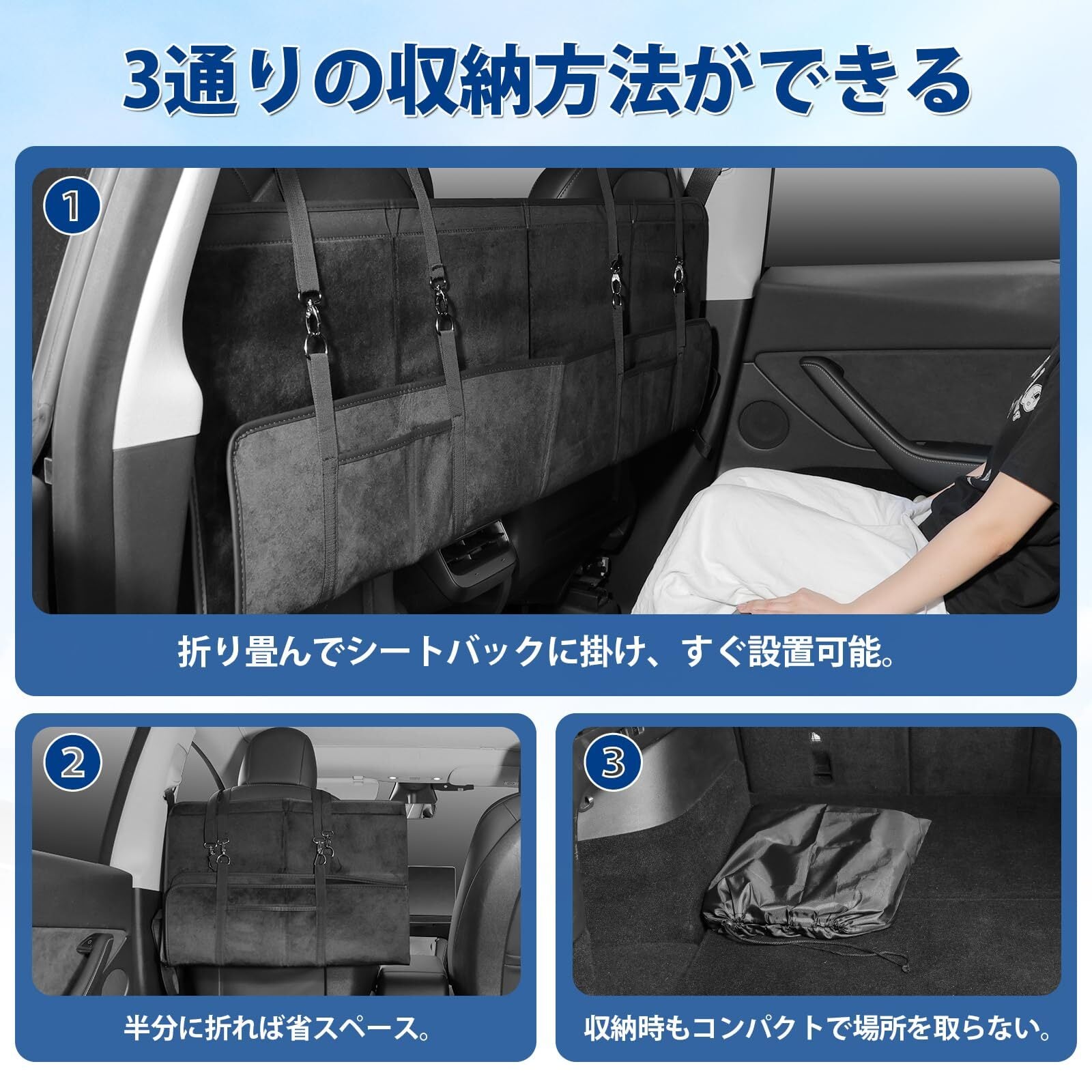 3通りの収納方法ができる

1

折り畳んでシートバックに掛け、すぐ設置可能。

2

半分に折れば省スペース。

3

収納時もコンパクトで場所を取らない。