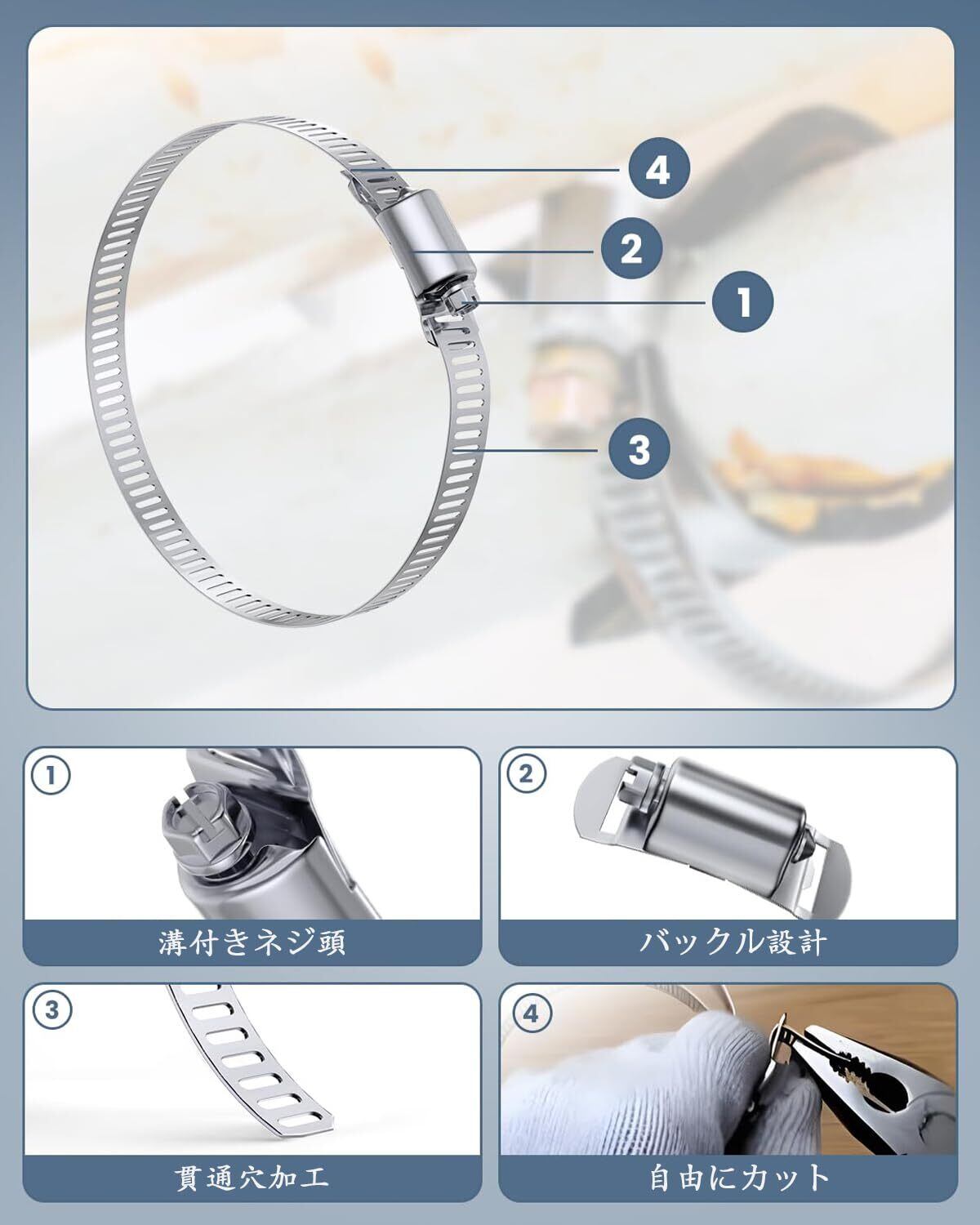 4
2
1
3
1
溝付きネジ頭
2
バックル設計
3
貫通穴加工
4
自由にカット