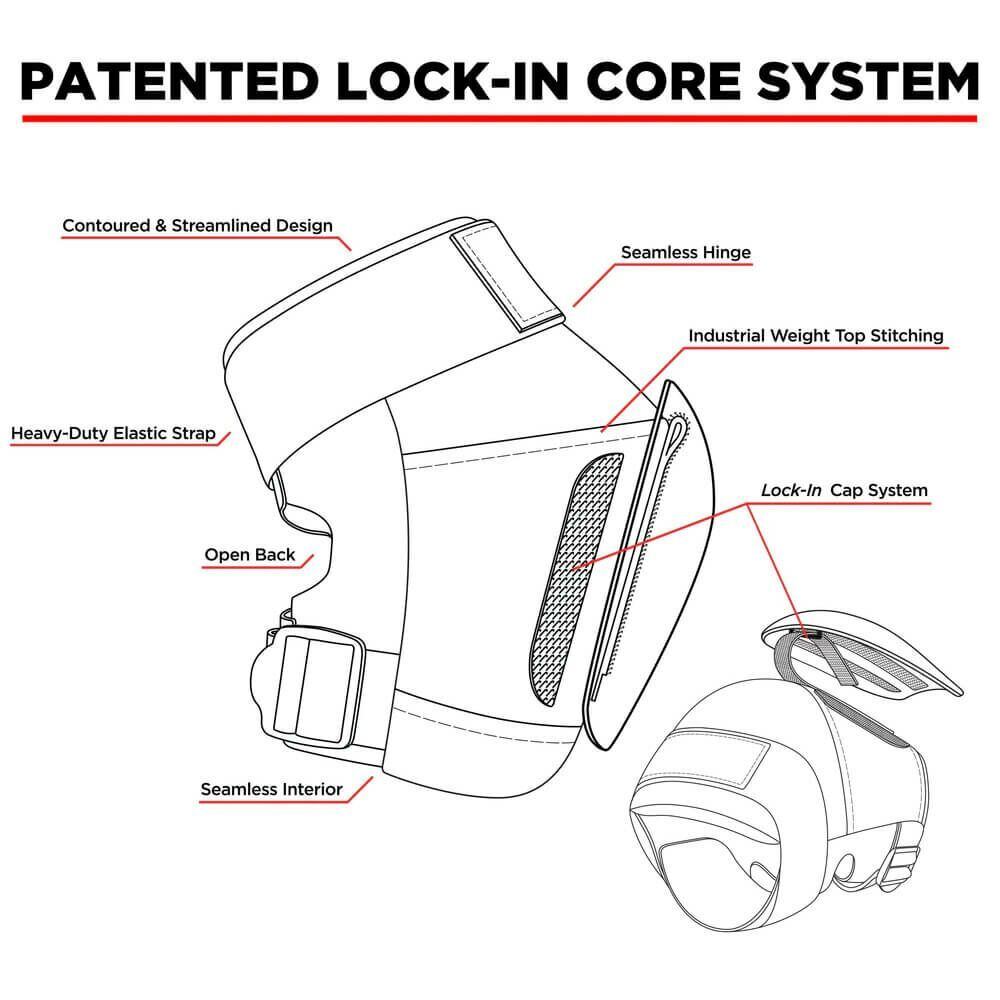 PATENTED LOCK-IN CORE SYSTEM

Contoured & Streamlined Design

Seamless Hinge

Industrial Weight Top Stitching

Heavy-Duty Elastic Strap

Lock-In Cap System

Open Back

Seamless Interior