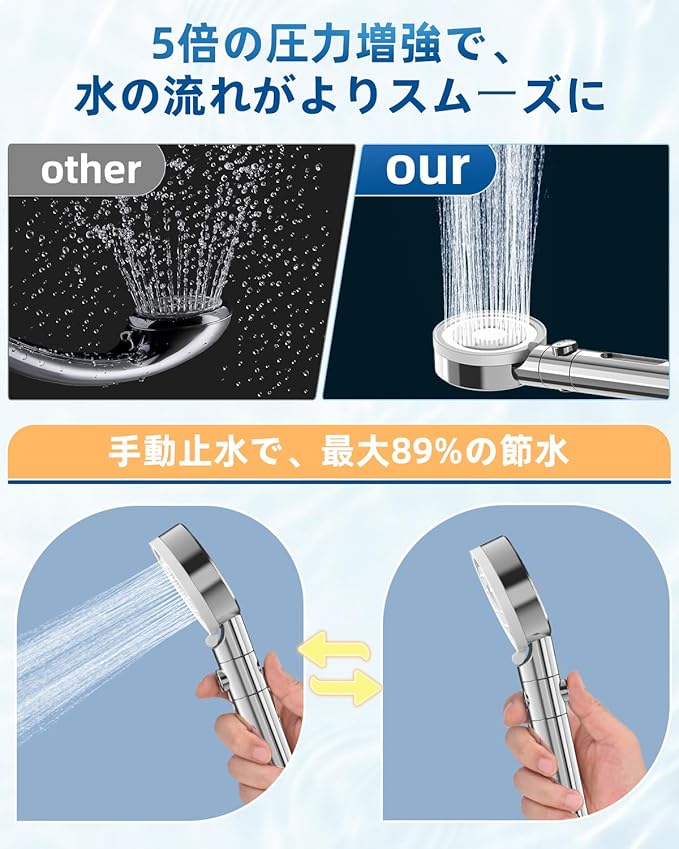 5倍の圧力増強で、
水の流れがよりスム―ズに

other

our

手動止水で、最大89%の節水