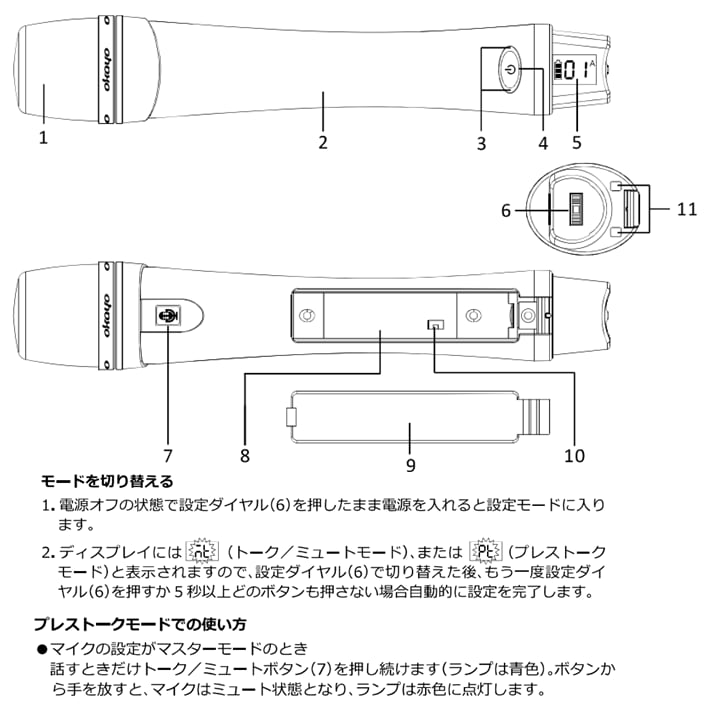 okayo

01 A

1 2 3 4 5

6 11

okayo

7 8 9 10

モードを切り替える

1. 電源オフの状態で設定ダイヤル(6)を押したまま電源を入れると設定モードに入ります。

2. ディスプレイには nt （トーク／ミュートモード）、または Pt （プレストークモード）と表示されますので、設定ダイヤル(6)で切り替えた後、もう一度設定ダイヤル(6)を押すか 5 秒以上どのボタンも押さない場合自動的に設定を完了します。

プレストークモードでの使い方

●マイクの設定がマスターモードのとき
話すときだけトーク／ミュートボタン(7)を押し続けます（ランプは青色）。ボタンから手を放すと、マイクはミュート状態となり、ランプは赤色に点灯します。