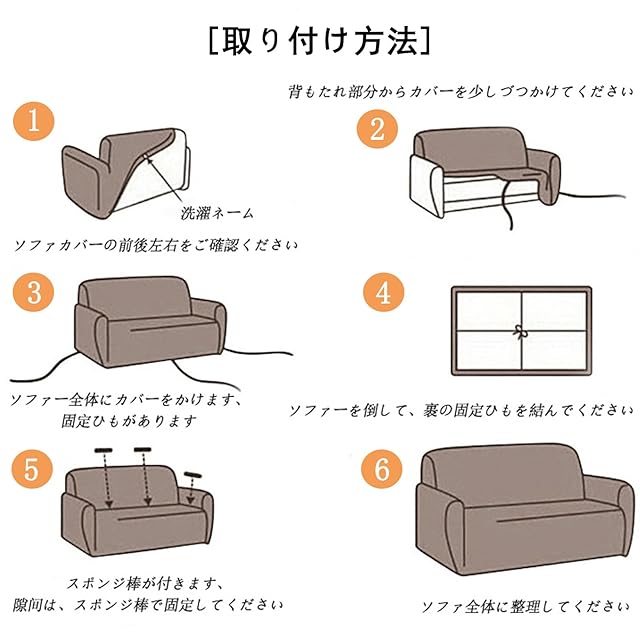 [取り付け方法]

1

洗濯ネーム

ソファカバーの前後左右をご確認ください

背もたれ部分からカバーを少しづつかけてください

2

3

ソファー全体にカバーをかけます、固定ひもがあります

4

ソファーを倒して、裏の固定ひもを結んでください

5

スポンジ棒が付きます、隙间は、スポンジ棒で固定してください

6

ソファ全体に整理してください