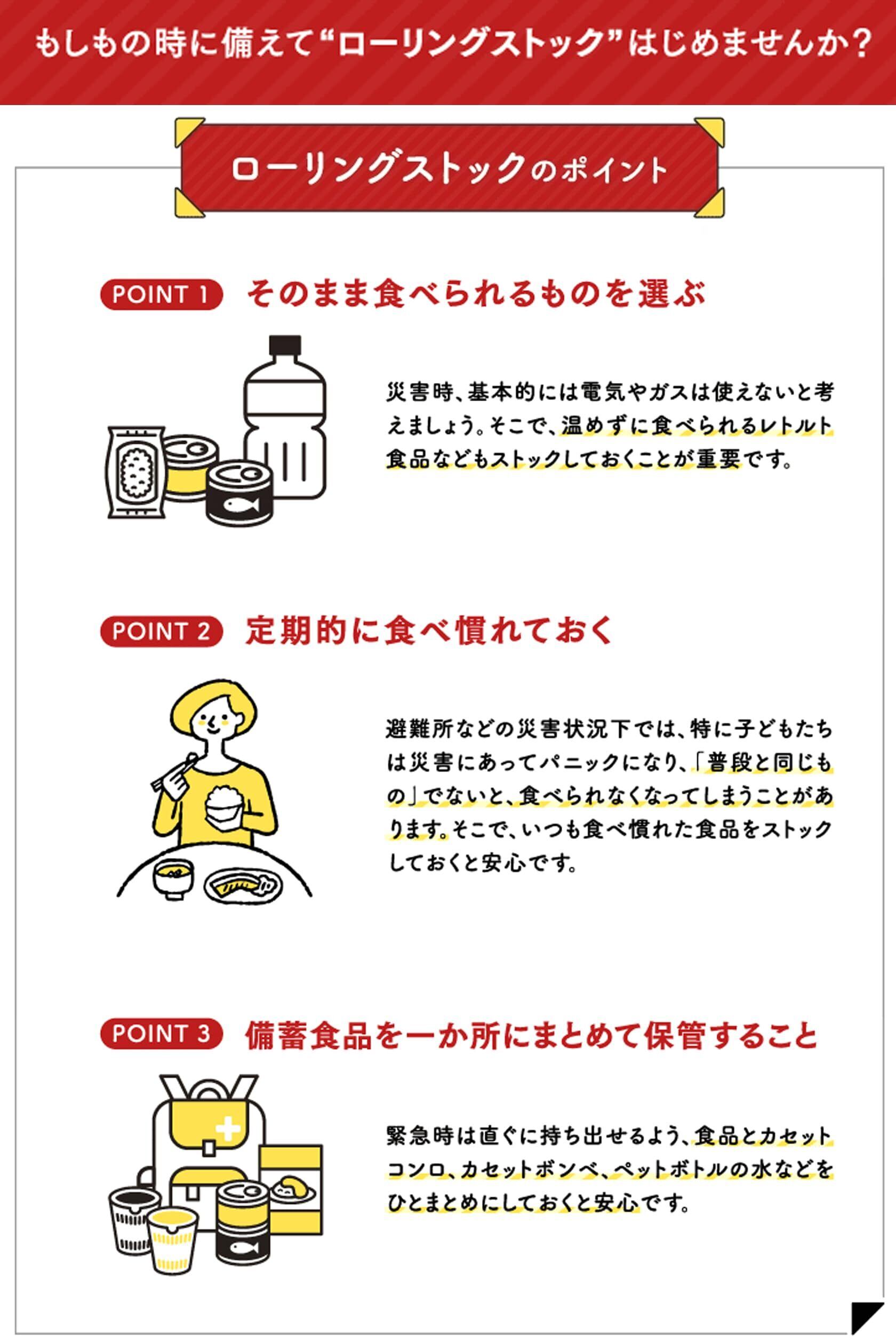 もしもの時に備えて“ローリングストック”はじめませんか？

ローリングストックのポイント

POINT 1 そのまま食べられるものを選ぶ

災害時、基本的には電気やガスは使えないと考えましょう。そこで、温めずに食べられるレトルト食品などもストックしておくことが重要です。

POINT 2 定期的に食べ慣れておく

避難所などの災害状況下では、特に子どもたちは災害にあってパニックになり、「普段と同じもの」でないと、食べられなくなってしまうことがあります。そこで、いつも食べ慣れた食品をストックしておくと安心です。

POINT 3 備蓄食品を一か所にまとめて保管すること

緊急時は直ぐに持ち出せるよう、食品とカセットコンロ、カセットボンベ、ペットボトルの水などをひとまとめにしておくと安心です。