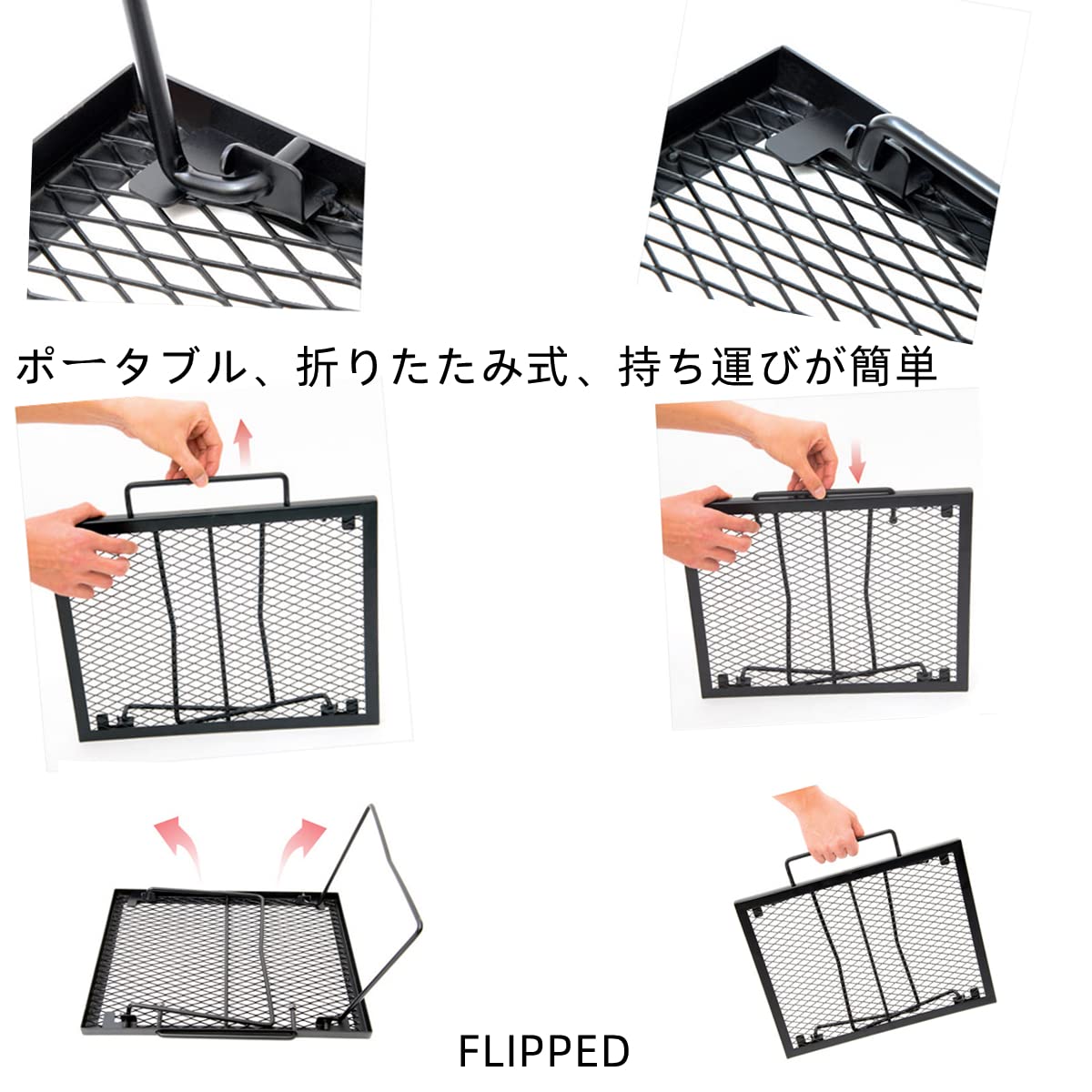 ポータブル、折りたたみ式、持ち運びが簡単

FLIPPED