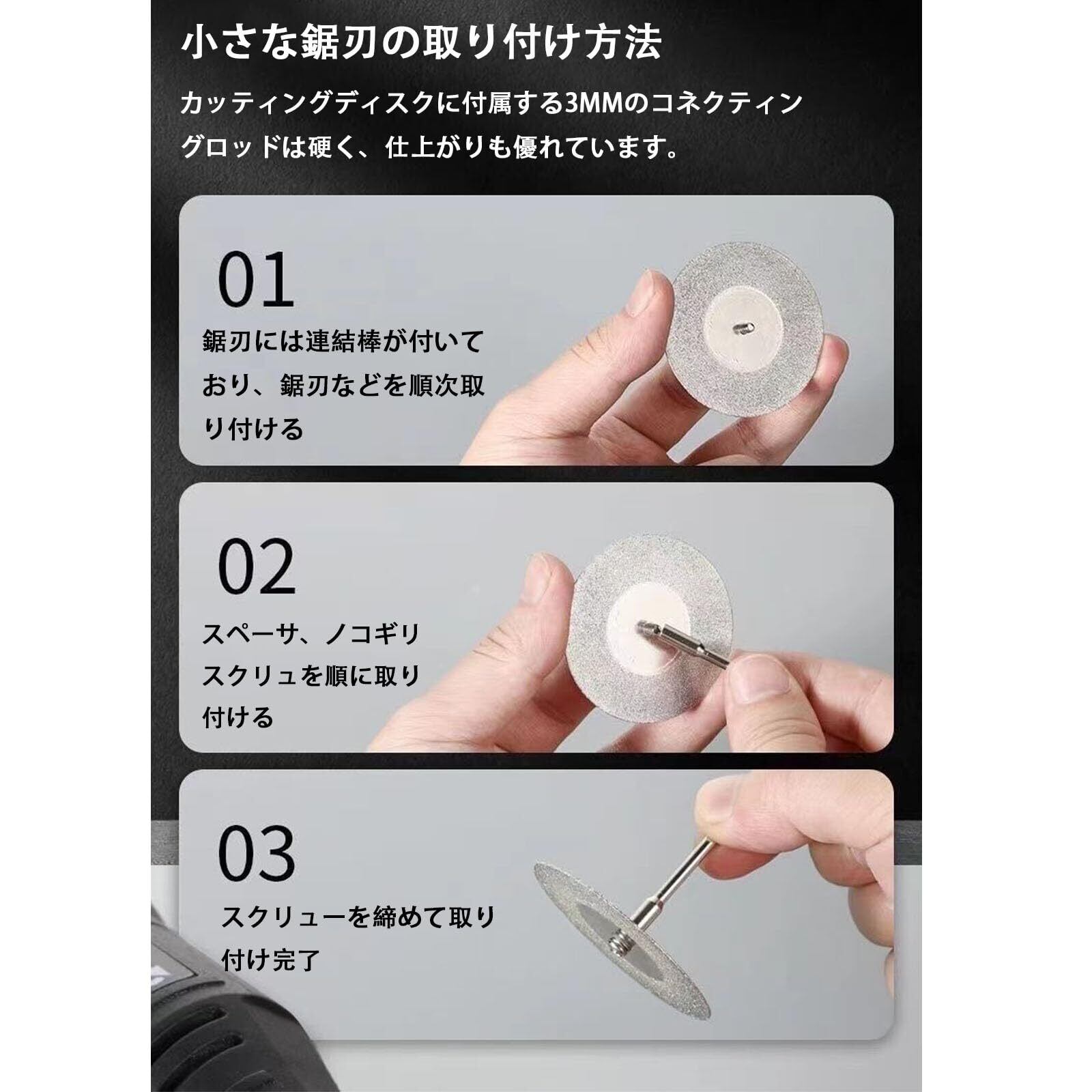 小さな鋸刃の取り付け方法

カッティングディスクに付属する3MMのコネクティングロッドは硬く、仕上がりも優れています。

01

鋸刃には連結棒が付いており、鋸刃などを順次取り付ける

02

スペーサ、ノコギリスクリュを順に取り付ける

03

スクリューを締めて取り付け完了