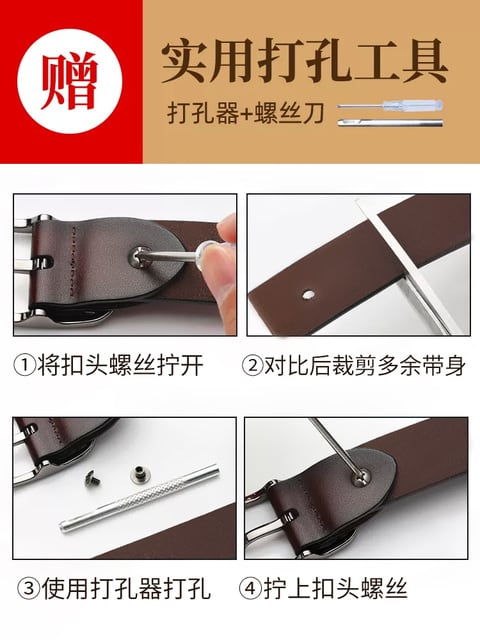 赠

实用打孔工具

打孔器+螺丝刀

①将扣头螺丝拧开

②对比后裁剪多余带身

③使用打孔器打孔

④拧上扣头螺丝