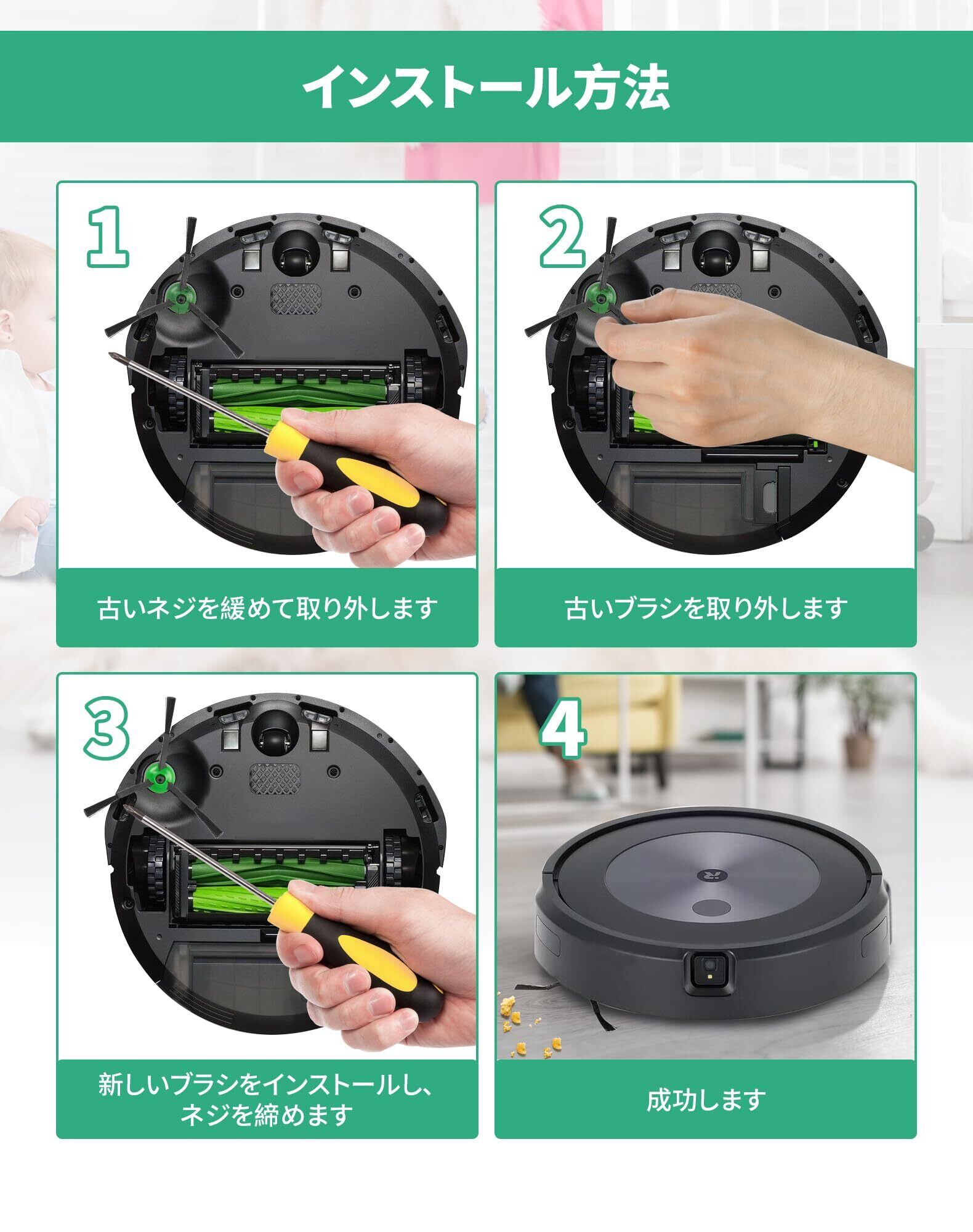 インストール方法

1

古いネジを緩めて取り外します

2

古いブラシを取り外します

3

新しいブラシをインストールし、ネジを締めます

4

成功します