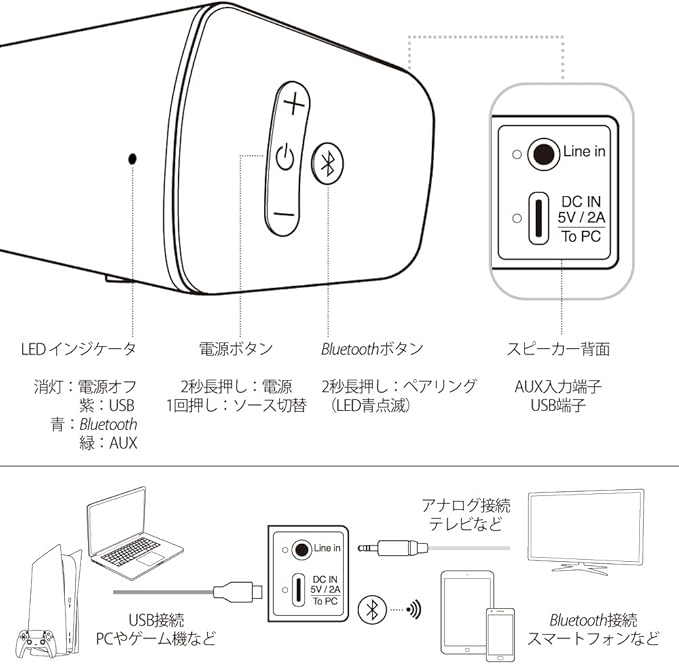 Line in

DC IN
5V / 2A
To PC

LEDインジケータ

消灯：電源オフ
紫：USB
青：Bluetooth
緑：AUX

電源ボタン

2秒長押し：電源
1回押し：ソース切替

Bluetoothボタン

2秒長押し：ペアリング
（LED青点滅）

スピーカー背面

AUX入力端子
USB端子

アナログ接続
テレビなど

Line in

DC IN
5V / 2A
To PC

USB接続
PCやゲーム機など

Bluetooth接続
スマートフォンなど