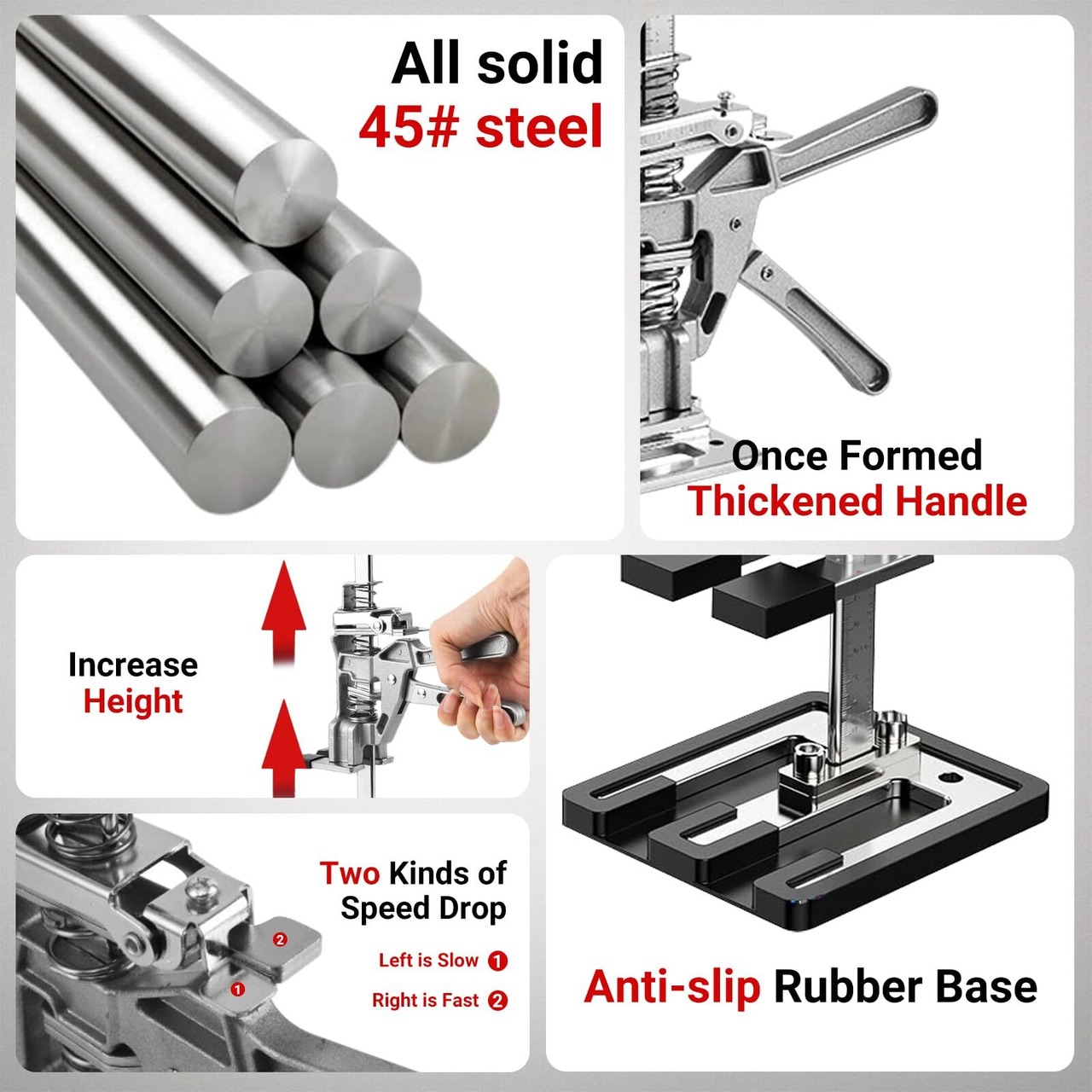 All solid
45# steel

Once Formed
Thickened Handle

Increase
Height

Two Kinds of
Speed Drop

2

1

Left is Slow 1

Right is Fast 2

Anti-slip Rubber Base