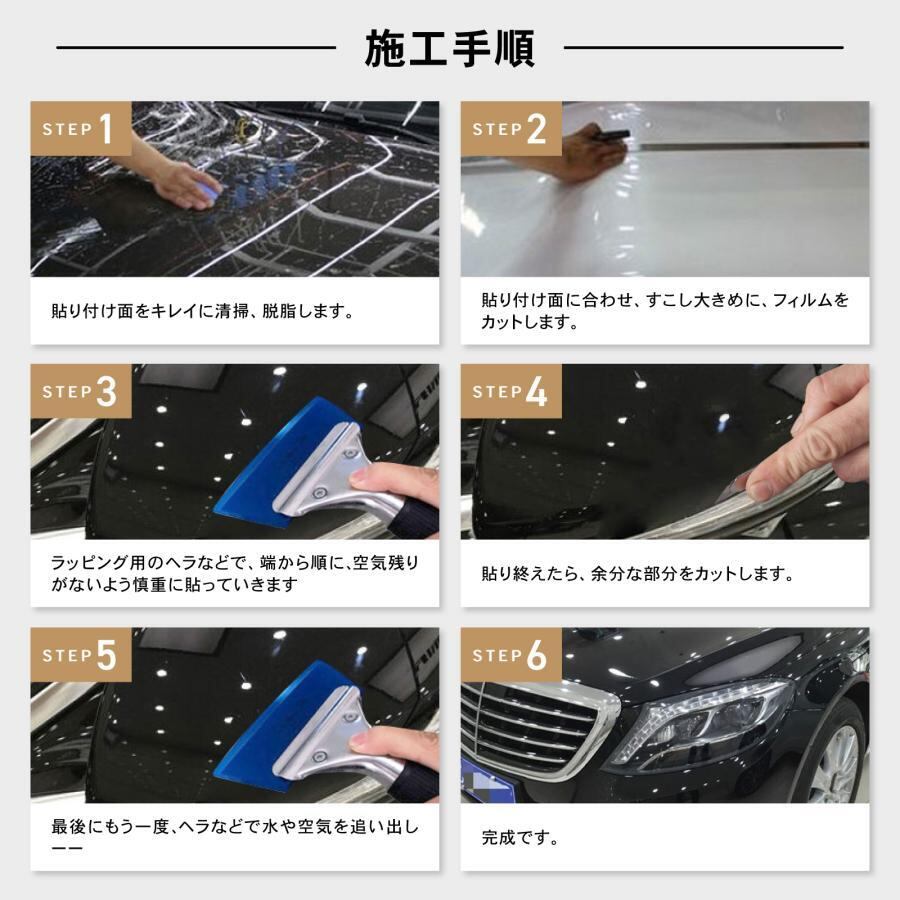 施工手順

STEP 1

貼り付け面をキレイに清掃、脱脂します。

STEP 2

貼り付け面に合わせ、すこし大きめに、フィルムをカットします。

STEP 3

ラッピング用のヘラなどで、端から順に、空気残りがないよう慎重に貼っていきます

STEP 4

貼り終えたら、余分な部分をカットします。

STEP 5

最後にもう一度、ヘラなどで水や空気を追い出しーー

STEP 6

完成です。