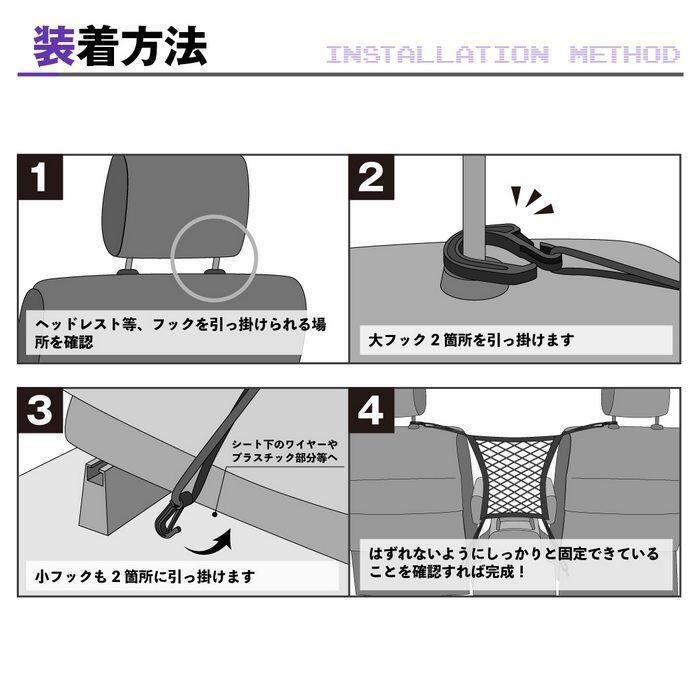 装着方法

INSTALLATION METHOD

1

ヘッドレスト等、フックを引っ掛けられる場所を確認

2

大フック 2 箇所を引っ掛けます

3

シート下のワイヤーやプラスチック部分等へ

小フックも 2 箇所に引っ掛けます

4

はずれないようにしっかりと固定できていることを確認すれば完成！