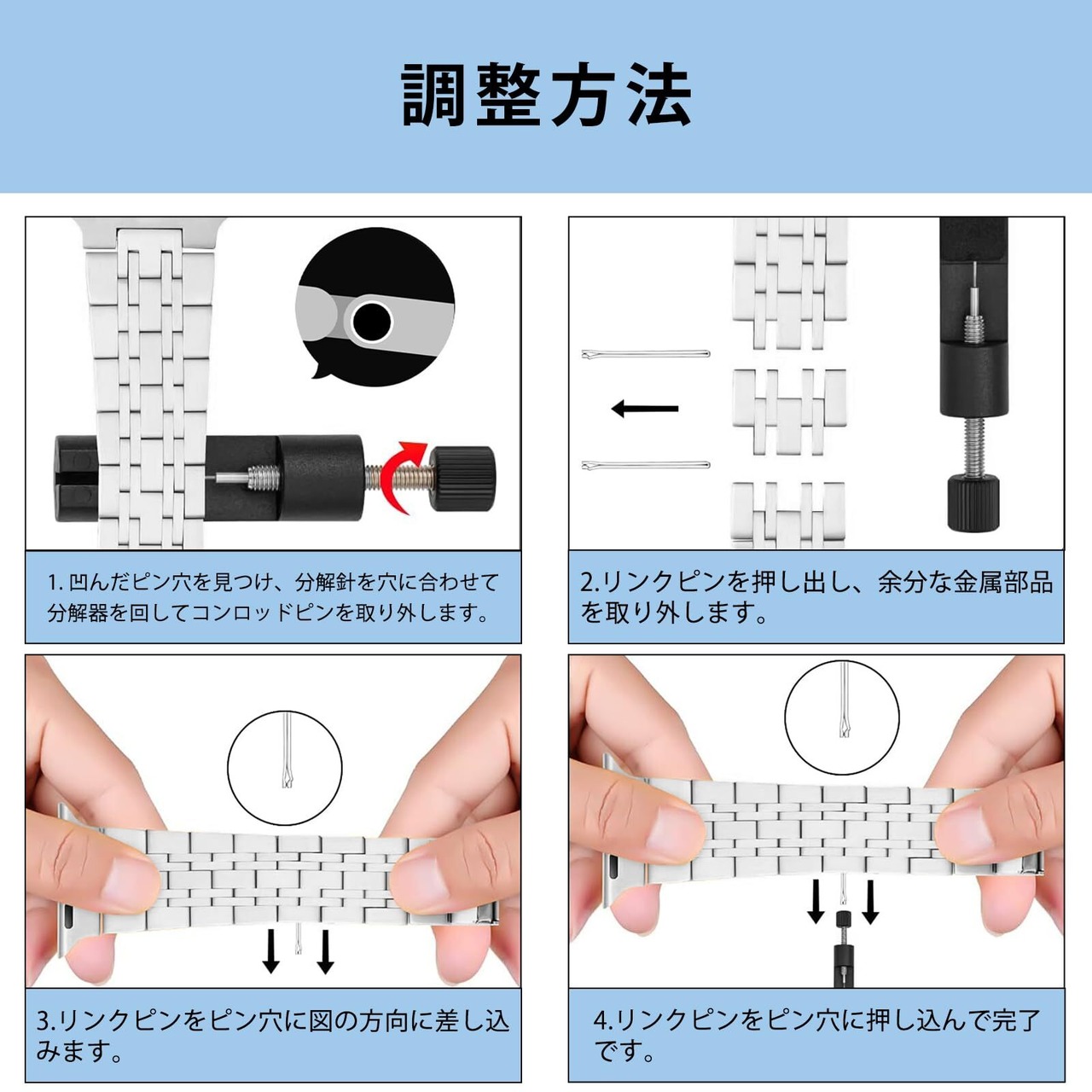 調整方法

1. 凹んだピン穴を見つけ、分解針を穴に合わせて分解器を回してコンロッドピンを取り外します。

2.リンクピンを押し出し、余分な金属部品を取り外します。

3.リンクピンをピン穴に図の方向に差し込みます。

4.リンクピンをピン穴に押し込んで完了です。