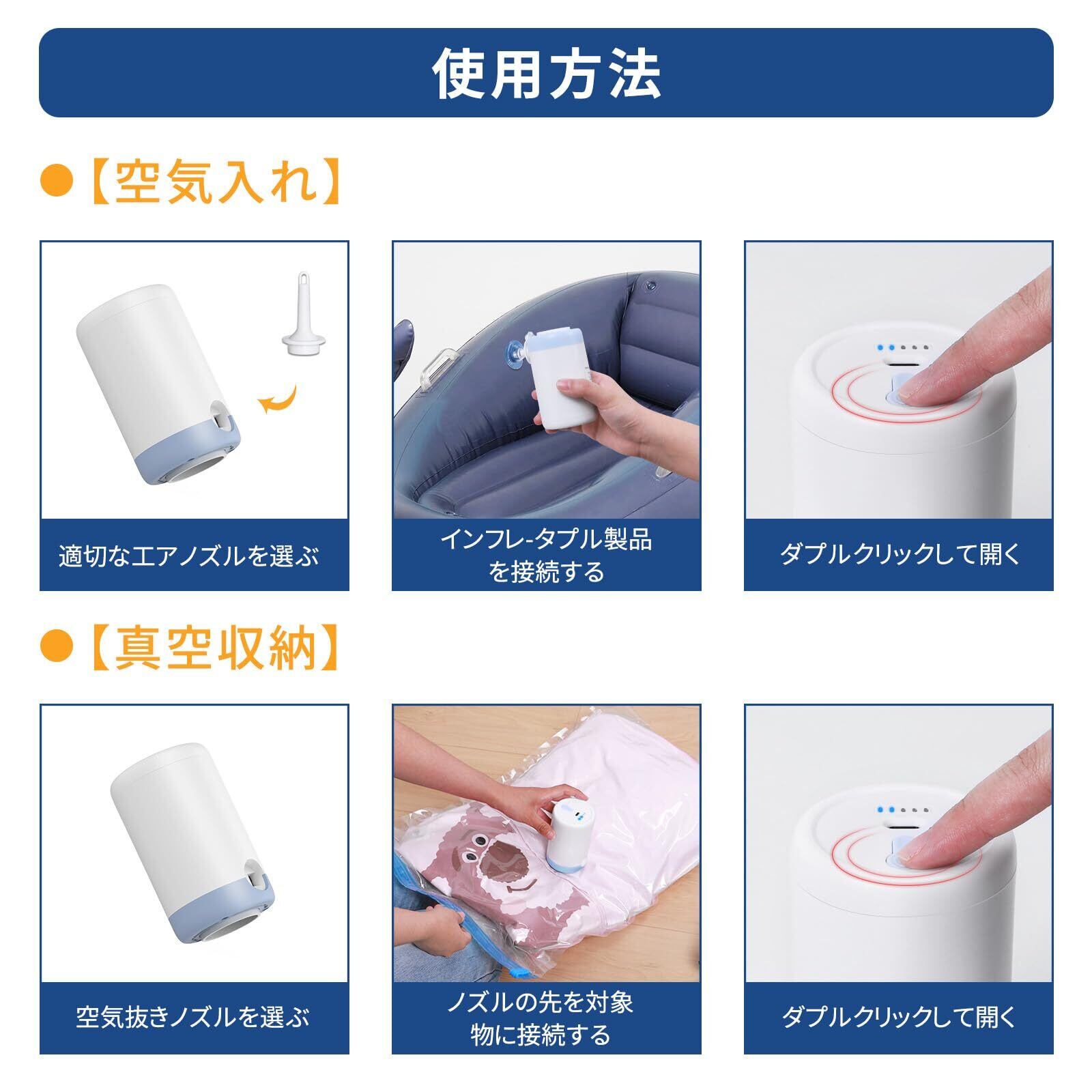 使用方法

●【空気入れ】

適切なエアノズルを選ぶ

インフレ-タプル製品を接続する

ダプルクリックして開く

●【真空収納】

空気抜きノズルを選ぶ

ノズルの先を対象物に接続する

ダプルクリックして開く