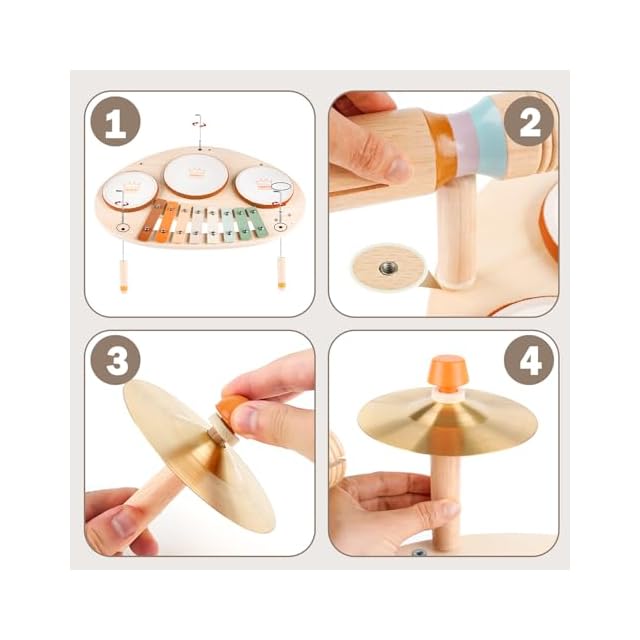 1

2

3

4