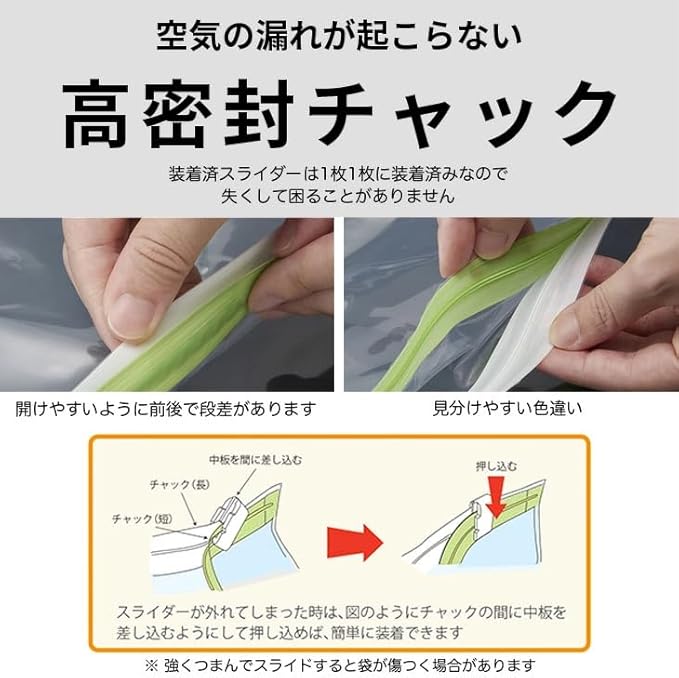 空気の漏れが起こらない

高密封チャック

装着済スライダーは1枚1枚に装着済みなので
失くして困ることがありません

開けやすいように前後で段差があります

見分けやすい色違い

中板を間に差し込む

チャック（長）

チャック（短）

押し込む

スライダーが外れてしまった時は、図のようにチャックの間に中板を差し込むようにして押し込めば、簡単に装着できます

※ 強くつまんでスライドすると袋が傷つく場合があります