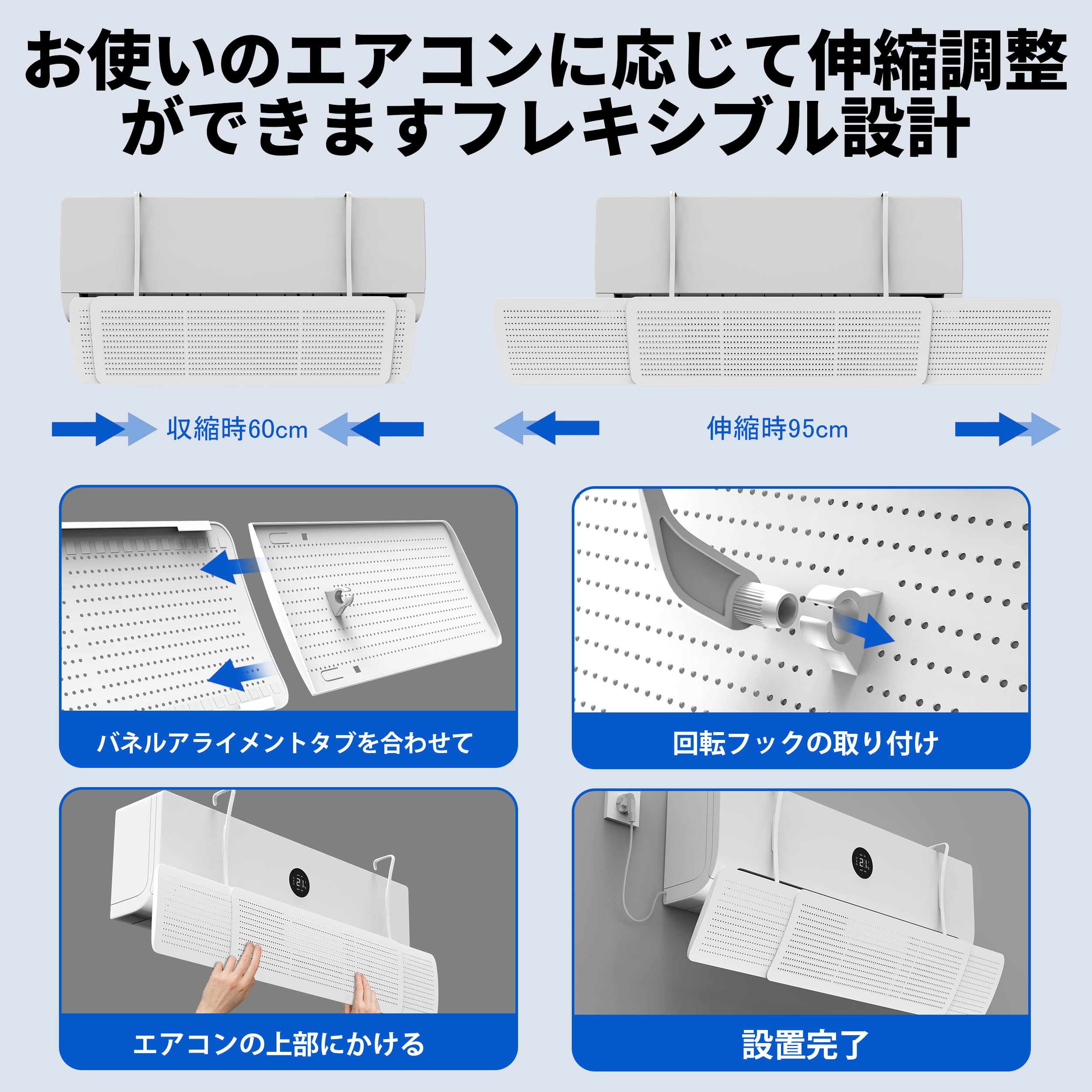 お使いのエアコンに応じて伸縮調整ができますフレキシブル設計

収縮時60cm

伸縮時95cm

バネルアライメントタブを合わせて

回転フックの取り付け

エアコンの上部にかける

設置完了