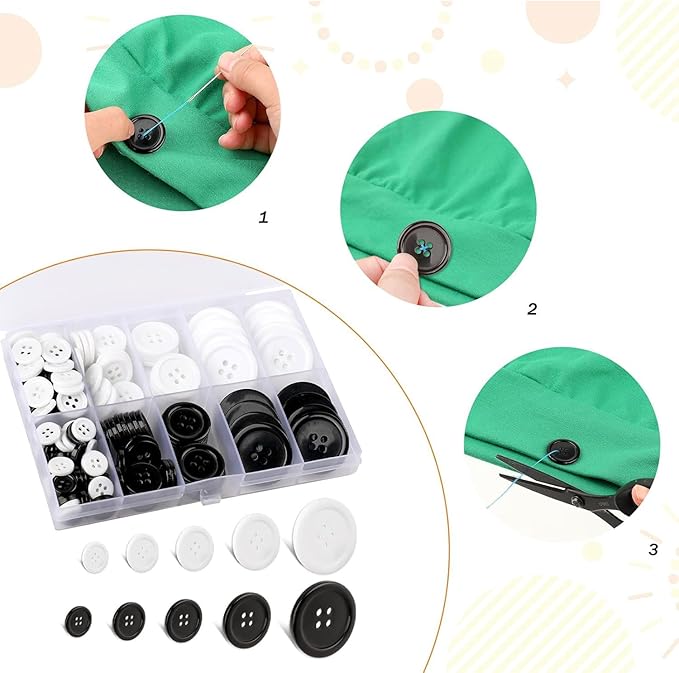 1

2

3