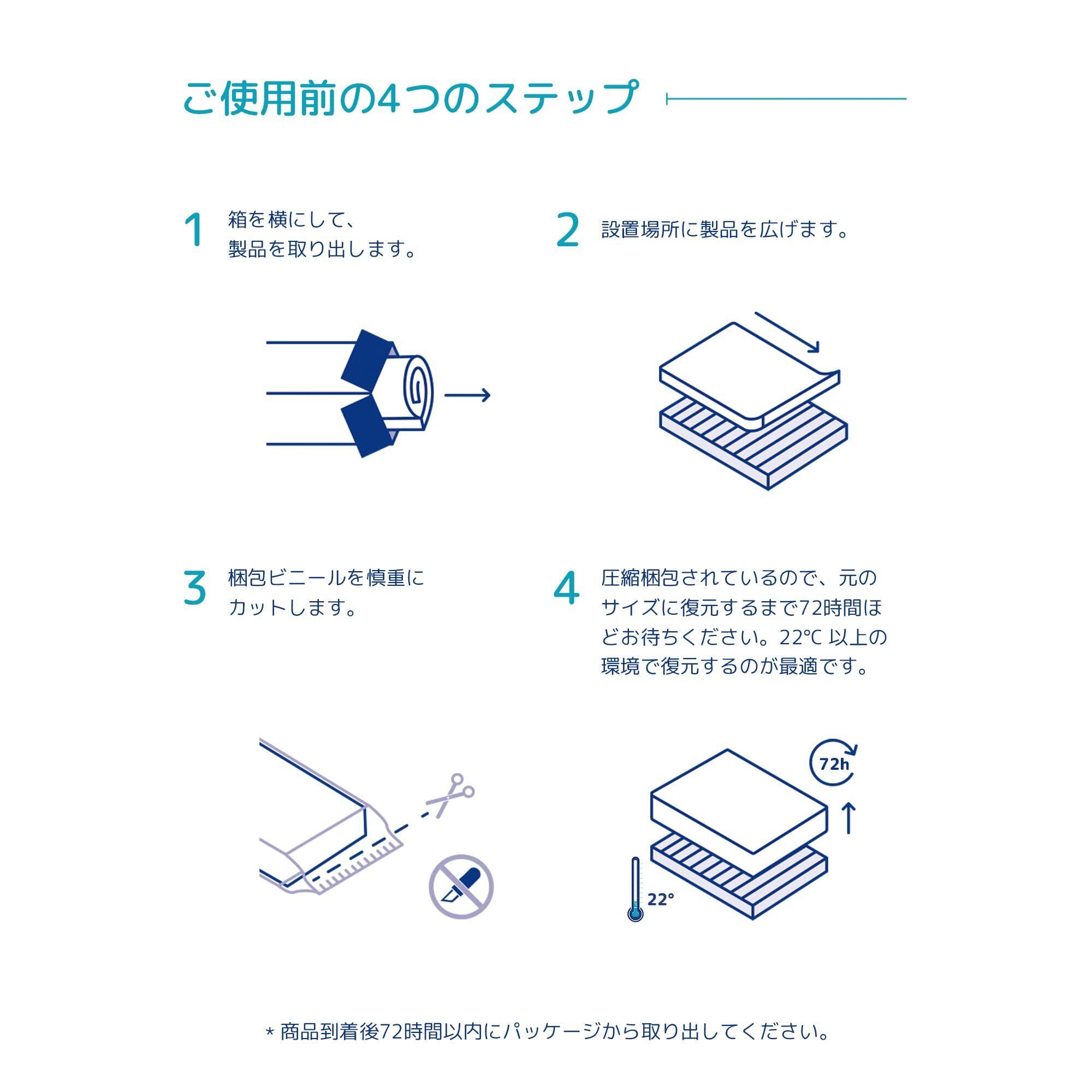 ご使用前の4つのステップ

1 箱を横にして、製品を取り出します。

2 設置場所に製品を広げます。

3 梱包ビニールを慎重にカットします。

4 圧縮梱包されているので、元のサイズに復元するまで72時間ほどお待ちください。22℃ 以上の環境で復元するのが最適です。

72h

22°

* 商品到着後72時間以内にパッケージから取り出してください。