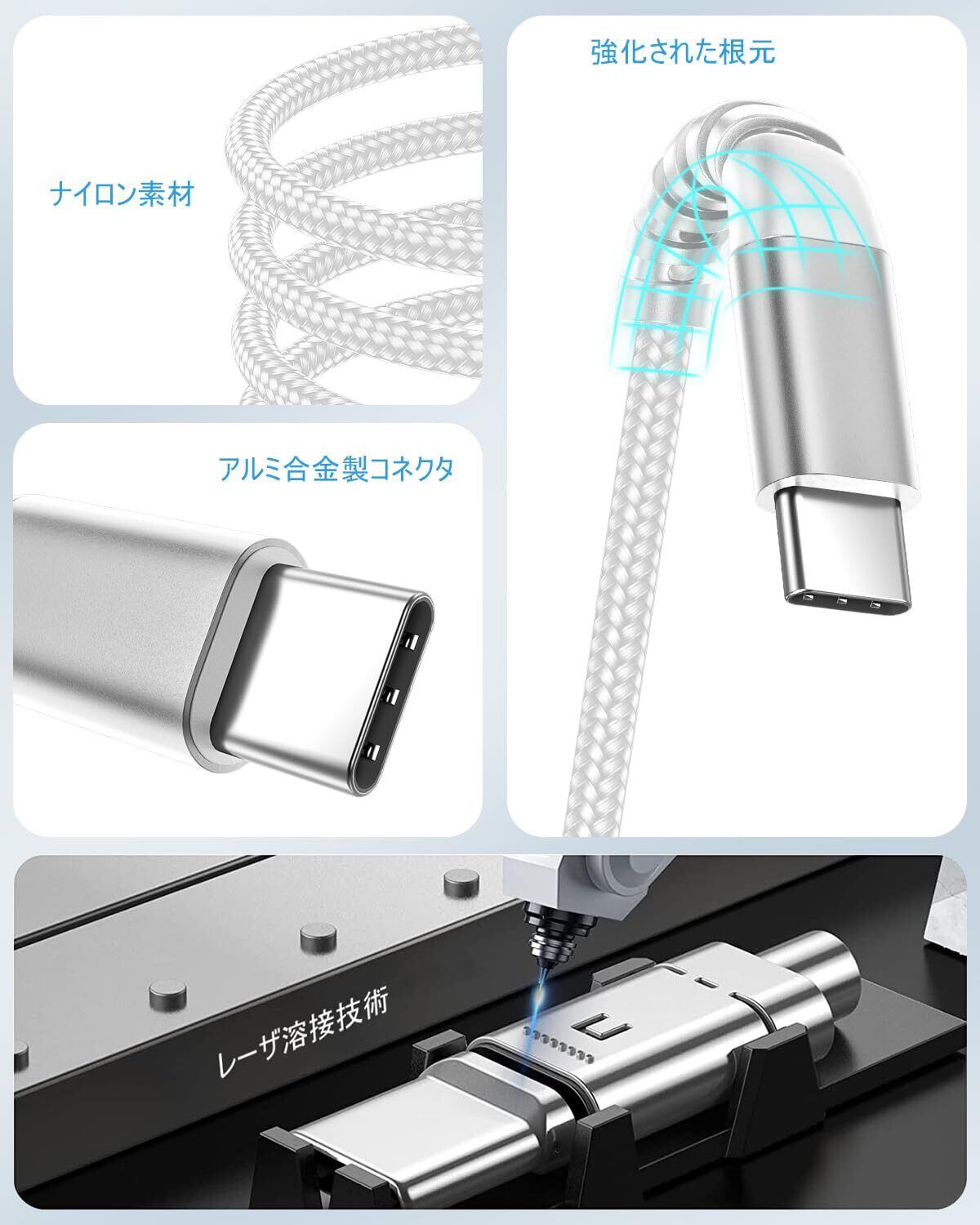 ナイロン素材

強化された根元

アルミ合金製コネクタ

レーザ溶接技術