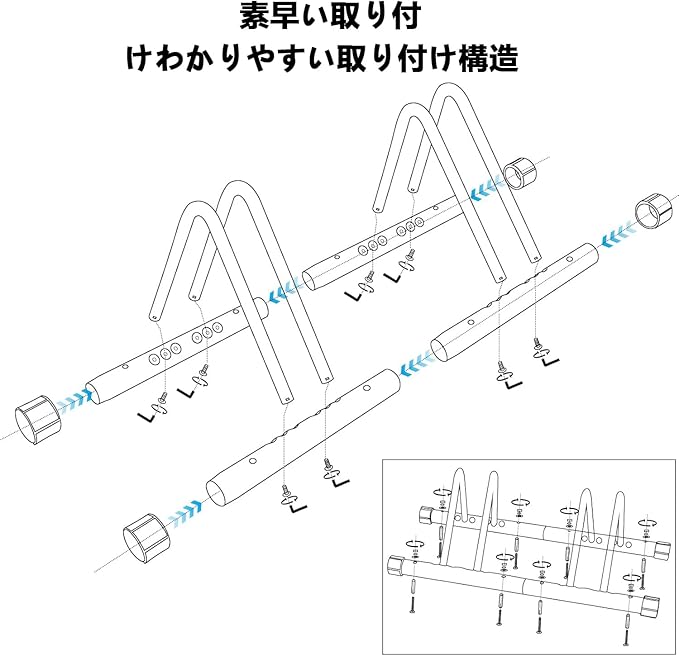 素早い取り付
けわかりやすい取り付け構造