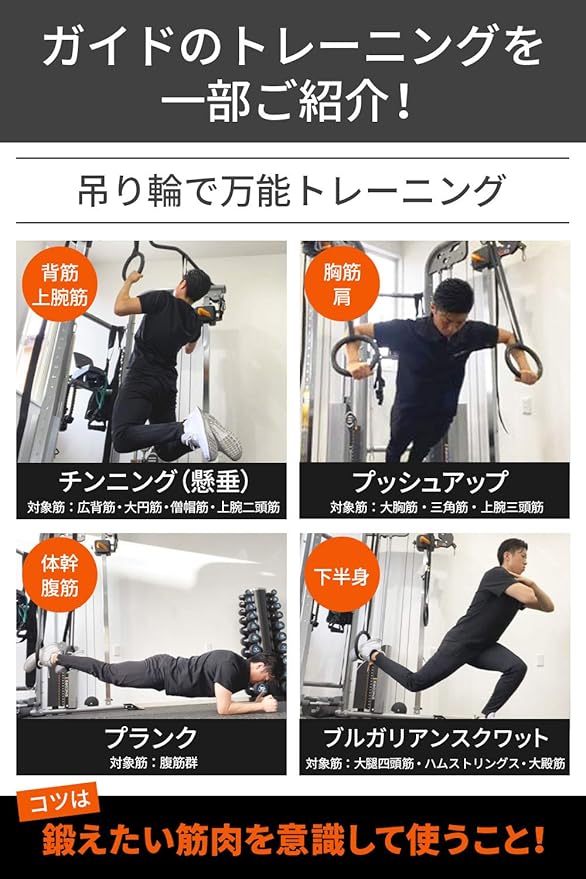 ガイドのトレーニングを一部ご紹介！

吊り輪で万能トレーニング

背筋
上腕筋

チンニング（懸垂）
対象筋：広背筋・大円筋・僧帽筋・上腕二頭筋

胸筋
肩

プッシュアップ
対象筋：大胸筋・三角筋・上腕三頭筋

体幹
腹筋

プランク
対象筋：腹筋群

下半身

ブルガリアンスクワット
対象筋：大腿四頭筋・ハムストリングス・大殿筋

コツは
鍛えたい筋肉を意識して使うこと！