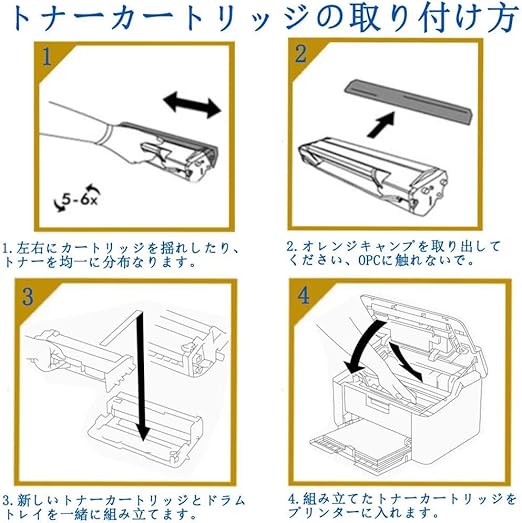 トナーカートリッジの取り付け方

1

5-6x

1.左右にカートリッジを揺れしたり、トナーを均一に分布なります。

2

2.オレンジキャンプを取り出してください、OPCに触れないで。

3

3.新しいトナーカートリッジとドラムトレイを一緒に組み立てます。

4

4.組み立てたトナーカートリッジをプリンターに入れます。