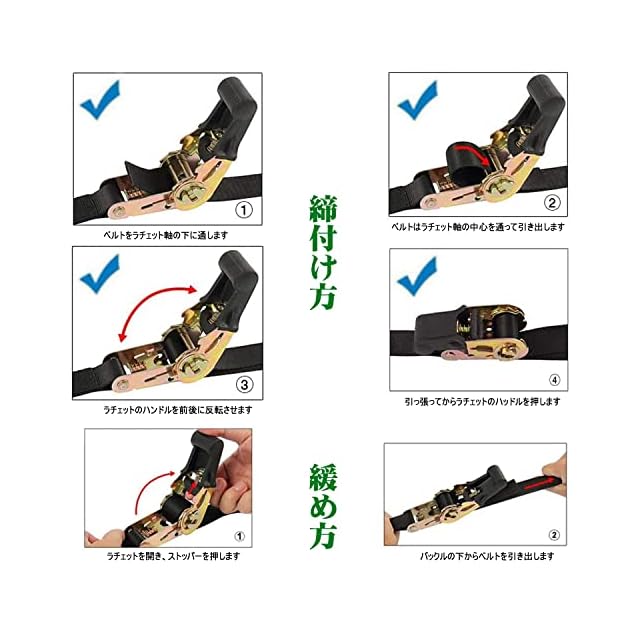 ①
ベルトをラチェット軸の下に通します

②
ベルトはラチェット軸の中心を通って引き出します

締付け方

③
ラチェットのハンドルを前後に反転させます

④
引っ張ってからラチェットのハッドルを押します

①
ラチェットを開き、ストッパーを押します

緩め方

②
バックルの下からベルトを引き出します