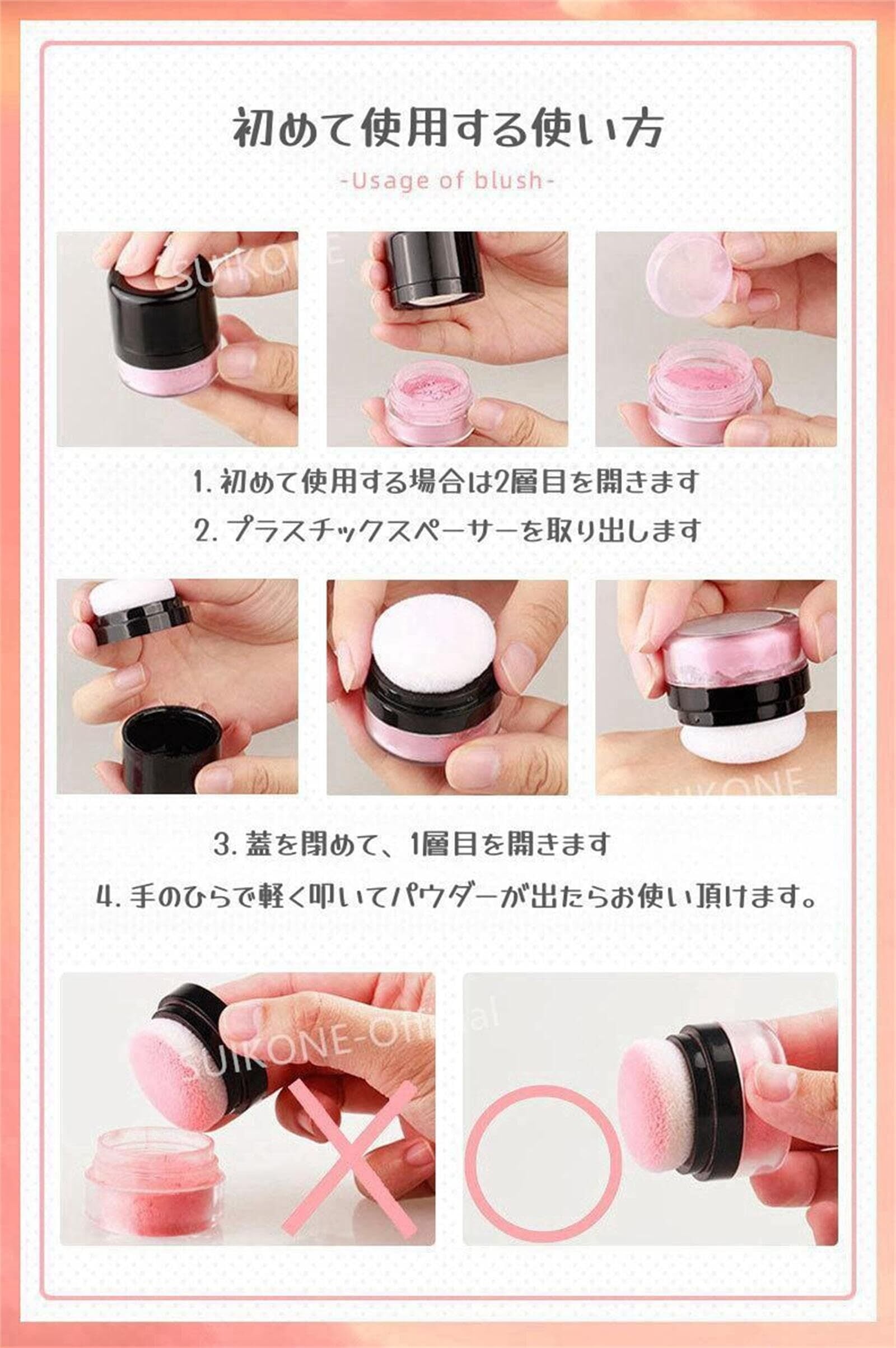 初めて使用する使い方

-Usage of blush-

SUIKONE

1. 初めて使用する場合は2層目を開きます

2. プラスチックスペーサーを取り出します

SUIKONE

3. 蓋を閉めて、1層目を開きます

4. 手のひらで軽く叩いてパウダーが出たらお使い頂けます。

SUIKONE-Official