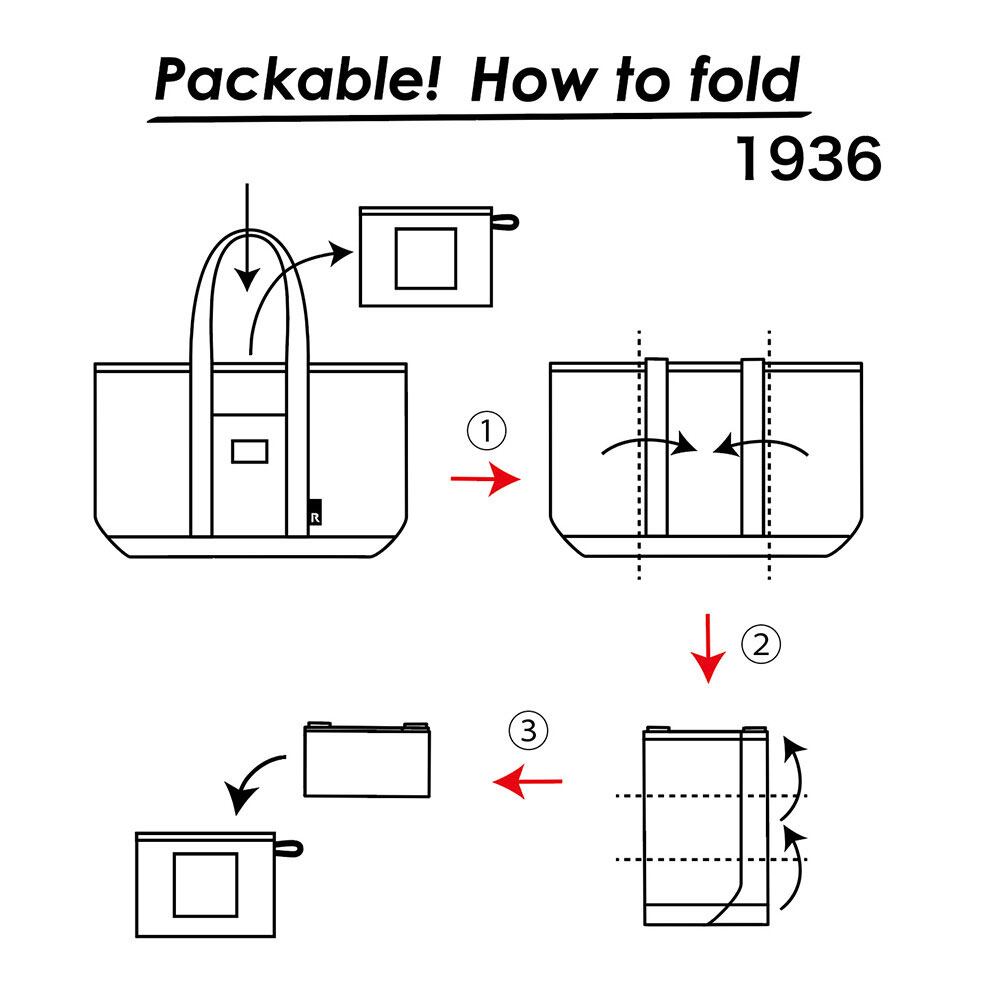 Packable! How to fold

1936

R

①

②

③