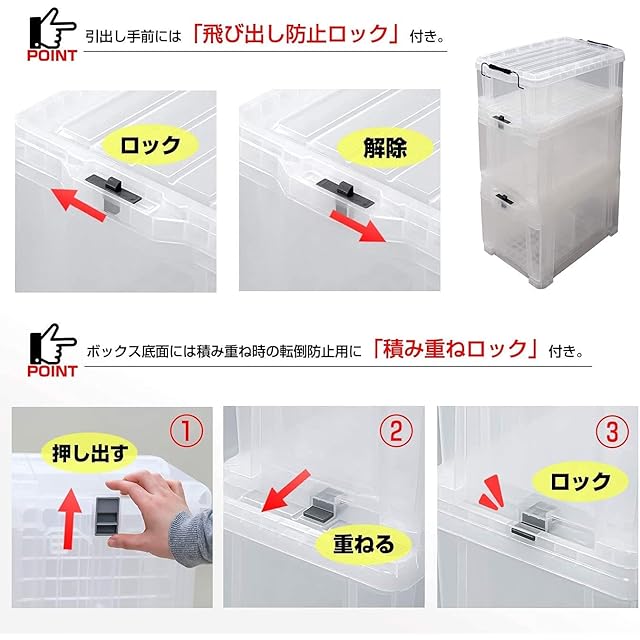 POINT 引出し手前には「飛び出し防止ロック」付き。

ロック

解除

POINT ボックス底面には積み重ね時の転倒防止用に「積み重ねロック」付き。

①
押し出す

②
重ねる

③
ロック