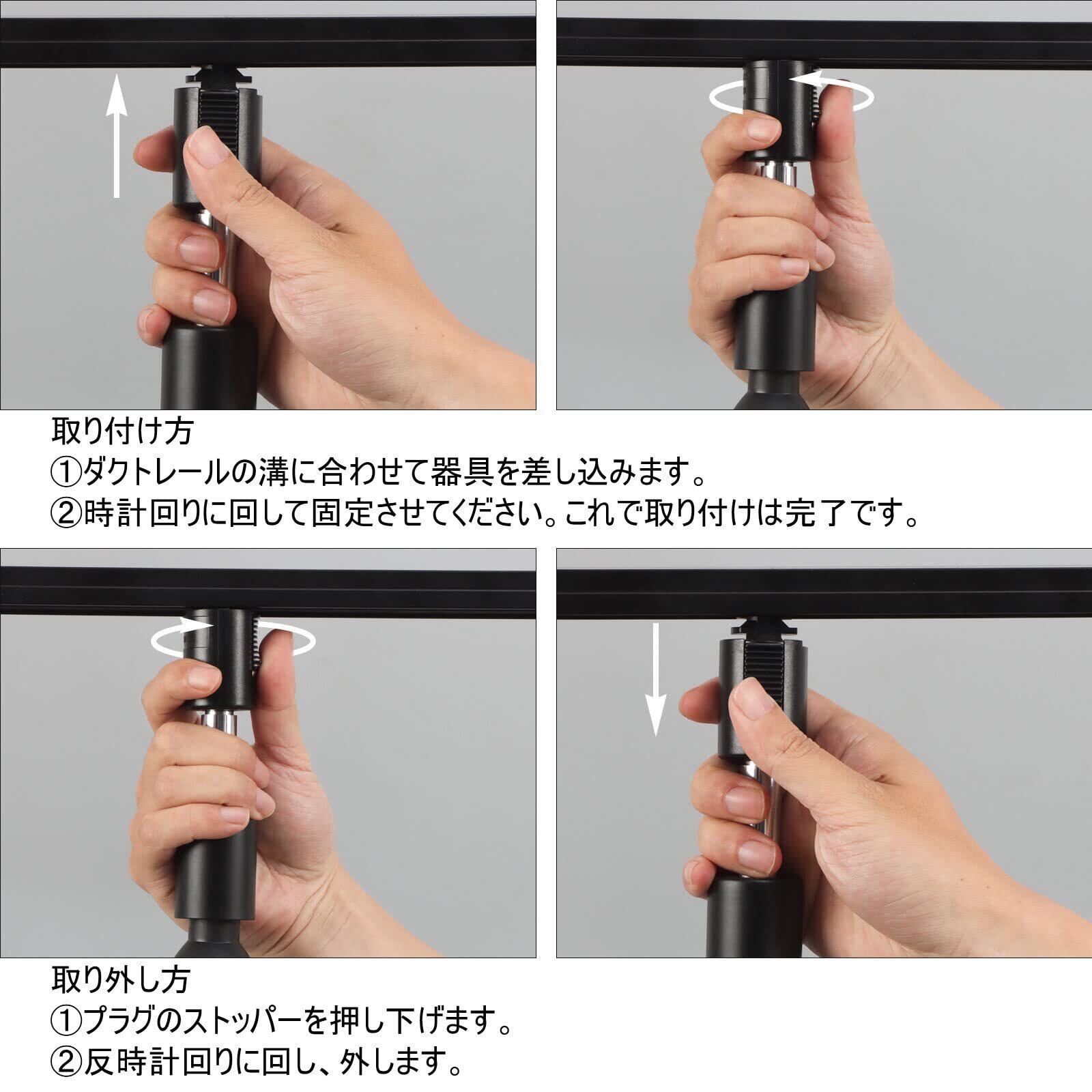 取り付け方
①ダクトレールの溝に合わせて器具を差し込みます。
②時計回りに回して固定させてください。これで取り付けは完了です。

取り外し方
①プラグのストッパーを押し下げます。
②反時計回りに回し、外します。