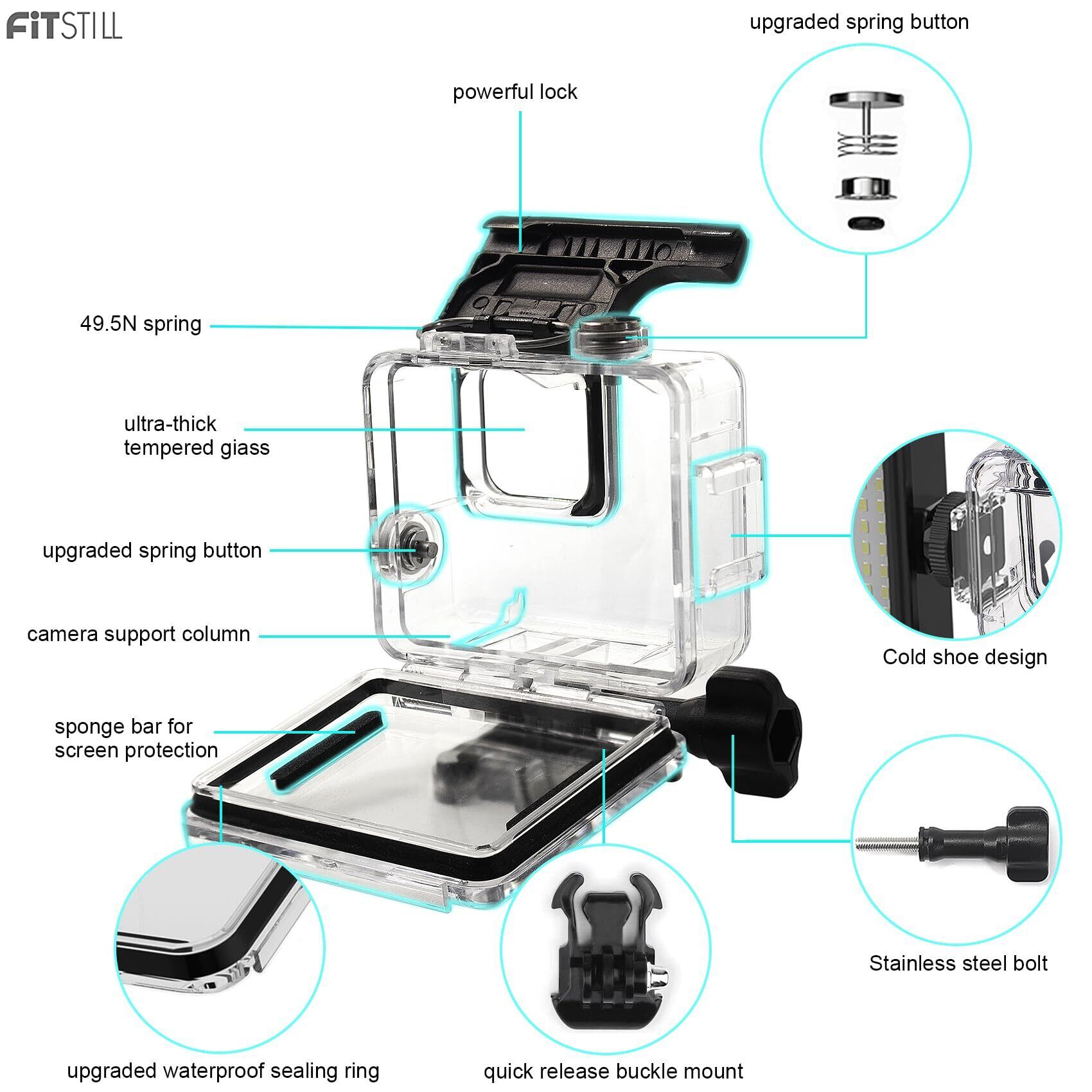 FiTSTILL

upgraded spring button

powerful lock

49.5N spring

ultra-thick tempered giass

upgraded spring button

camera support column

Cold shoe design

sponge bar for screen protection

Stainless steel bolt

upgraded waterproof sealing ring

quick release buckle mount