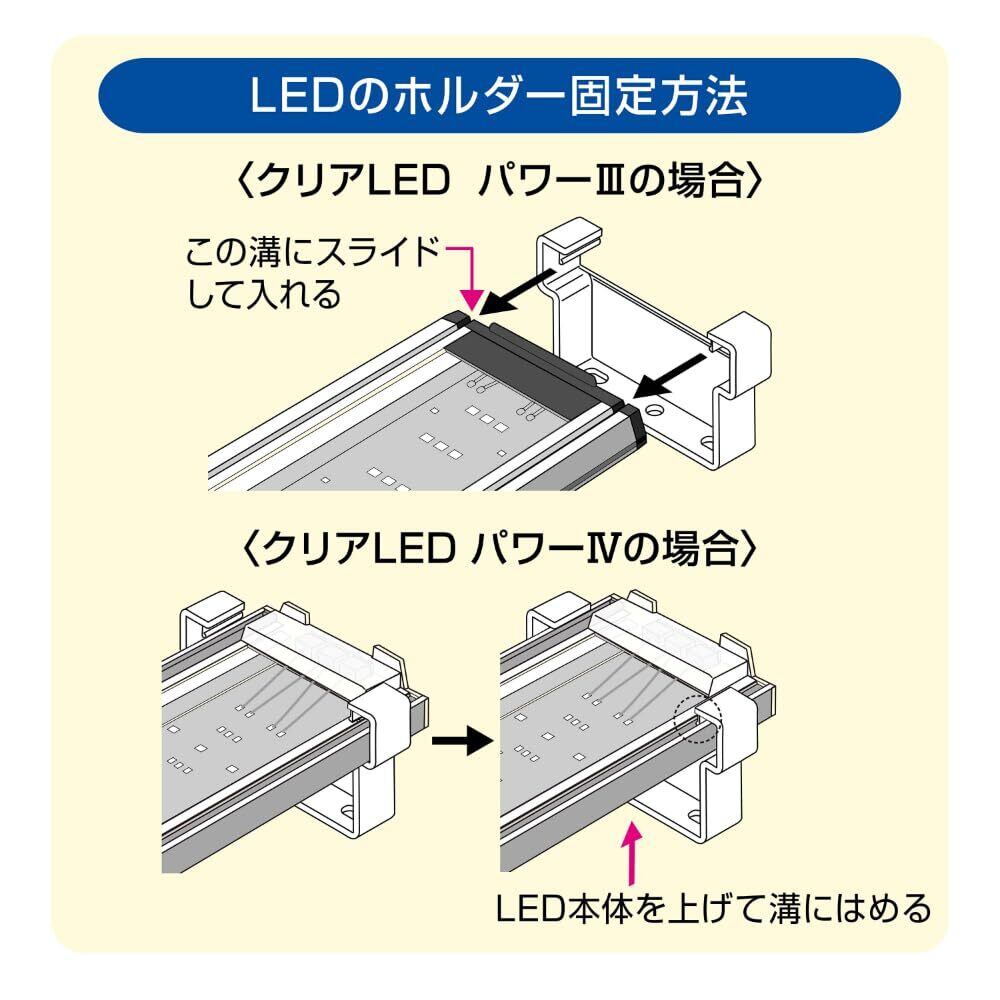 LEDのホルダー固定方法

〈クリアLED パワーⅢの場合〉

この溝にスライドして入れる

〈クリアLED パワーⅣの場合〉

LED本体を上げて溝にはめる