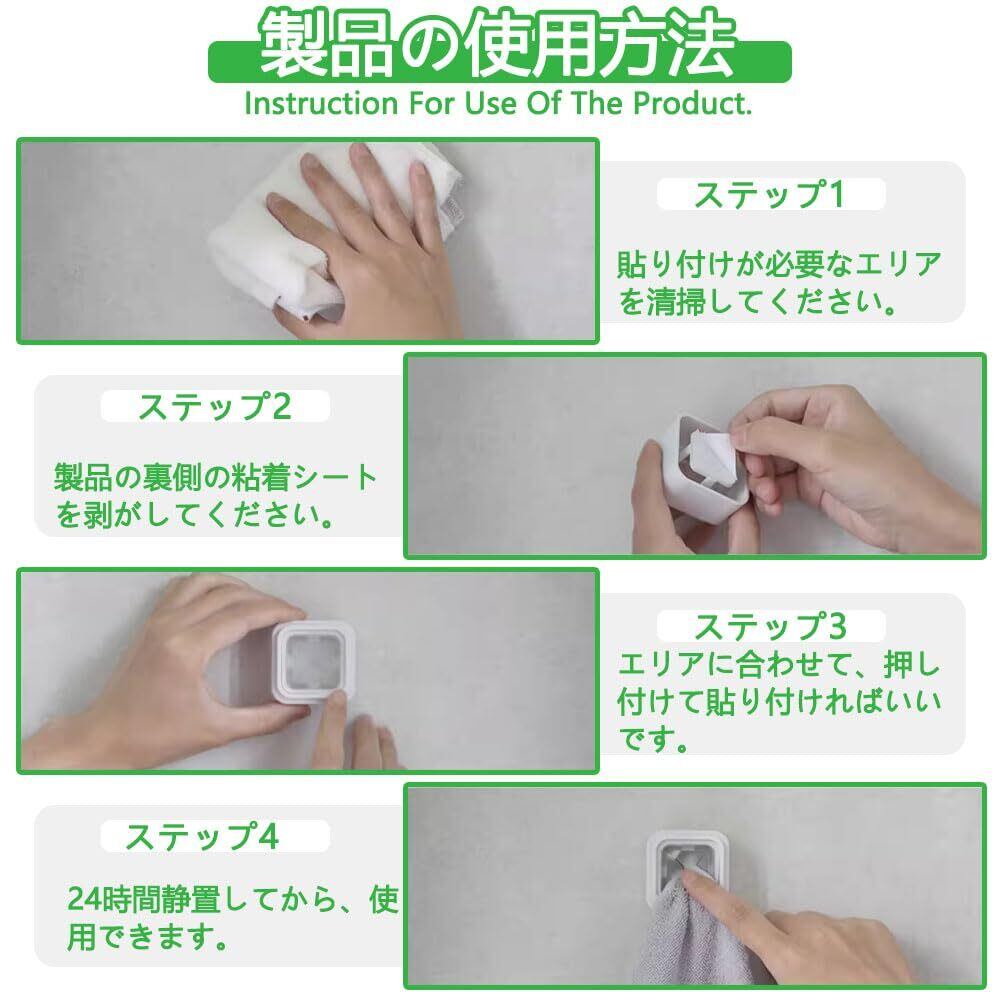 製品の使用方法
Instruction For Use Of The Product.

ステップ1

貼り付けが必要なエリアを清掃してください。

ステップ2

製品の裏側の粘着シートを剥がしてください。

ステップ3

エリアに合わせて、押し付けて貼り付ければいいです。

ステップ4

24時間静置してから、使用できます。