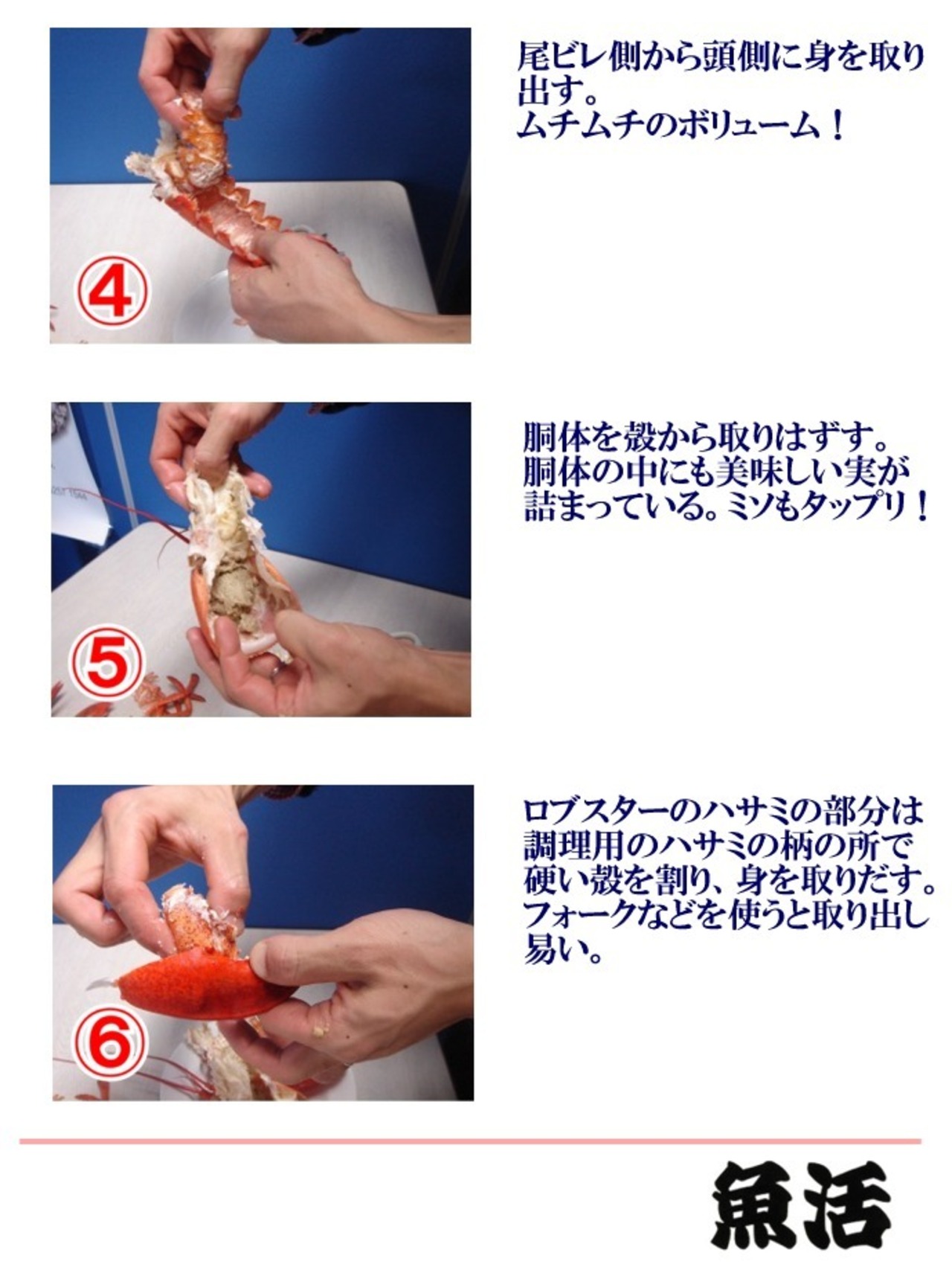 ④

尾ビレ側から頭側に身を取り出す。
ムチムチのボリューム！

⑤

胴体を殻から取りはずす。
胴体の中にも美味しい実が詰まっている。ミソもタップリ！

⑥

ロブスターのハサミの部分は調理用のハサミの柄の所で硬い殻を割り、身を取りだす。
フォークなどを使うと取り出し易い。

魚活