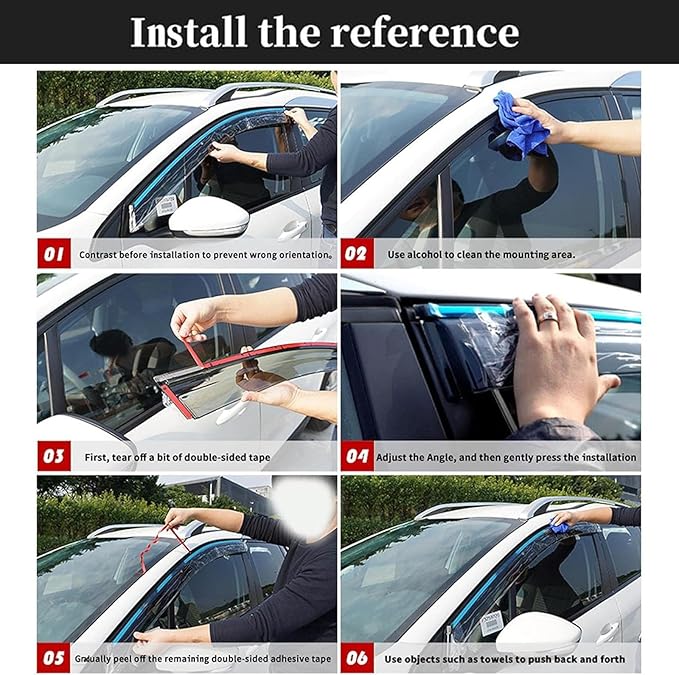 Install the reference

01 Contrast before installation to prevent wrong orientation。

02 Use alcohol to clean the mounting area.

03 First, tear off a bit of double-sided tape

04 Adjust the Angle, and then gently press the installation

05 Gradually peel off the remaining double-sided adhesive tape

06 Use objects such as towels to push back and forth