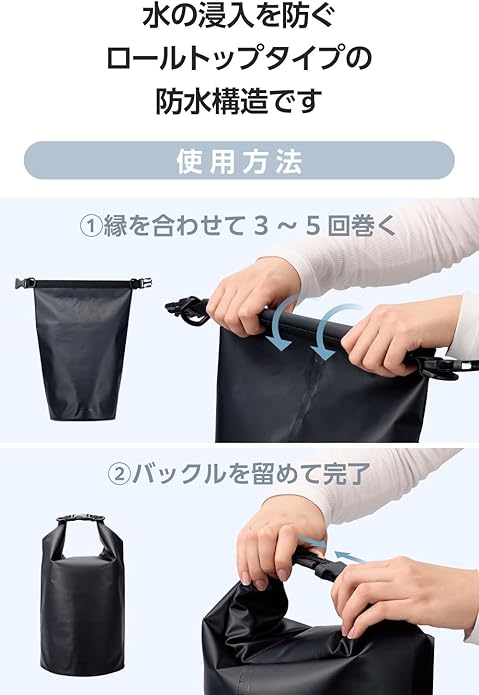 水の浸入を防ぐ
ロールトップタイプの
防水構造です

使用方法

①縁を合わせて３～５回巻く

②バックルを留めて完了