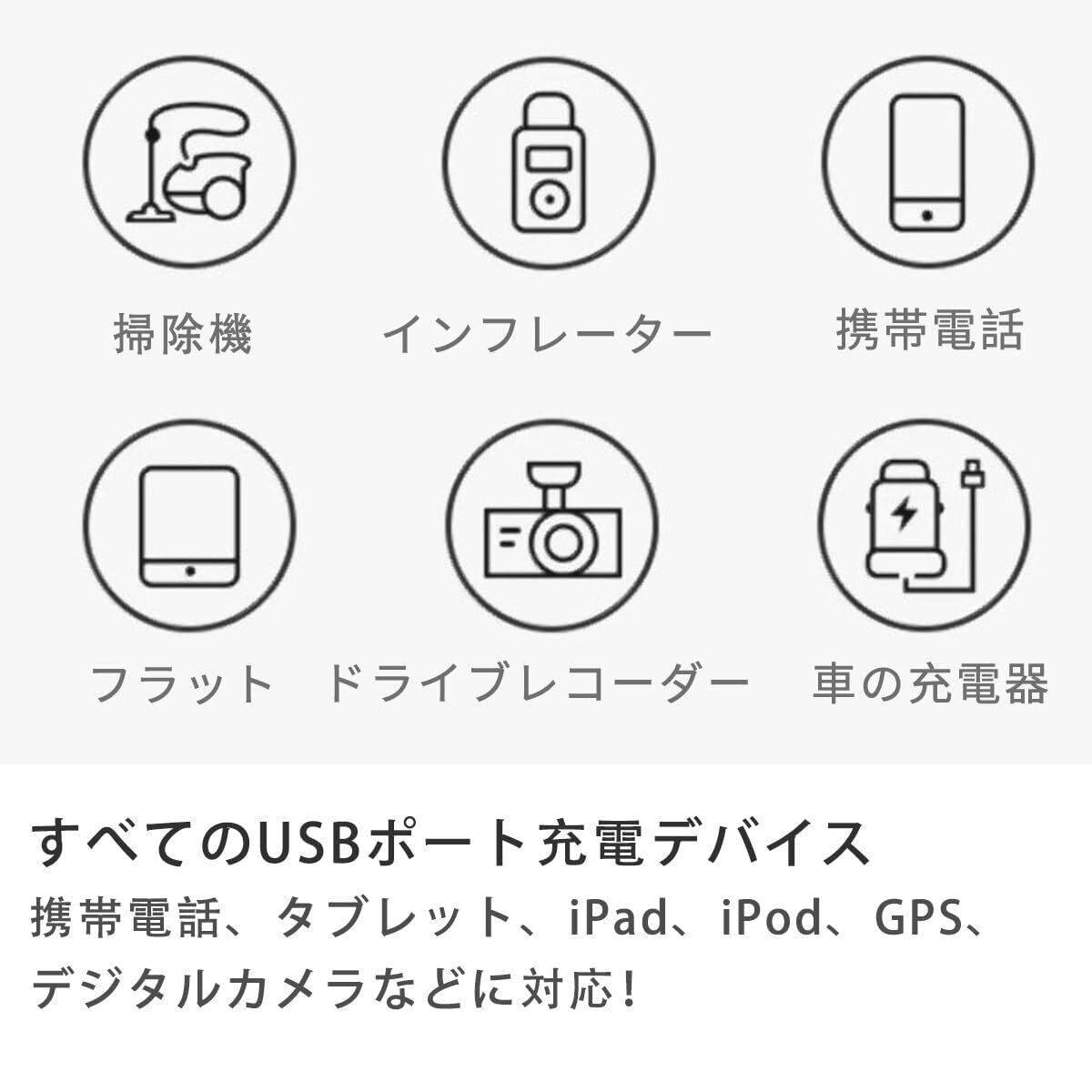 掃除機 インフレーター 携帯電話

フラット ドライブレコーダー 車の充電器

すべてのUSBポート充電デバイス

携帯電話、タブレット、iPad、iPod、GPS、デジタルカメラなどに対応!