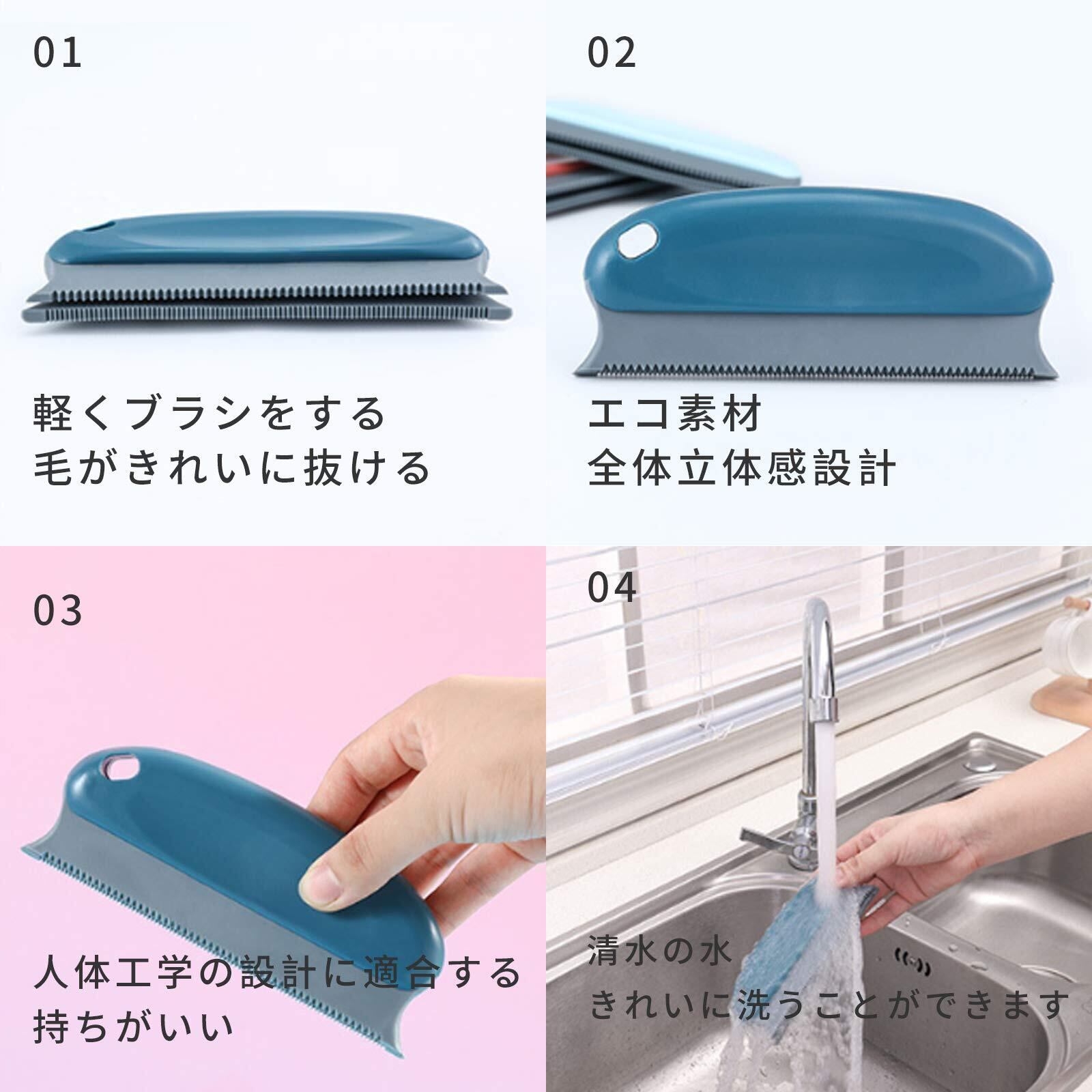 01

軽くブラシをする
毛がきれいに抜ける

02

エコ素材
全体立体感設計

03

人体工学の設計に適合する
持ちがいい

04

清水の水
きれいに洗うことができます