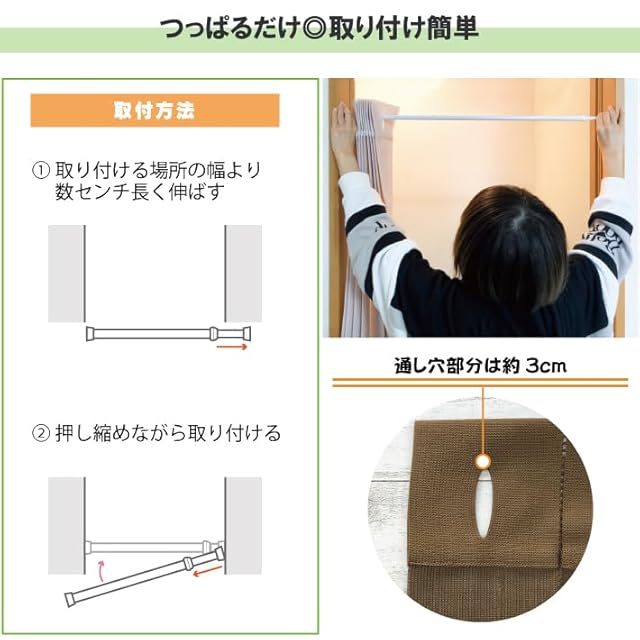 つっぱるだけ◎取り付け簡単

取付方法

① 取り付ける場所の幅より数センチ長く伸ばす

② 押し縮めながら取り付ける

通し穴部分は約 3cm