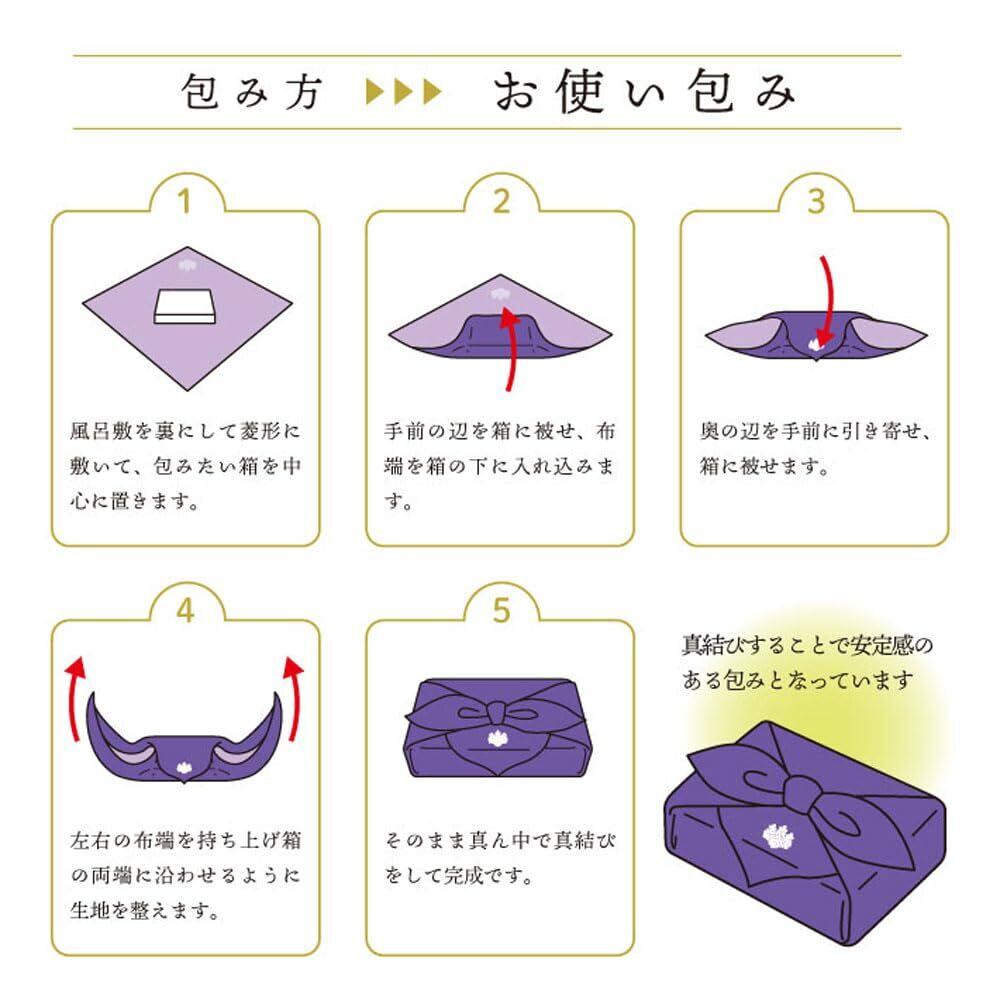 包み方 ▶▶▶ お使い包み

1

風呂敷を裏にして菱形に敷いて、包みたい箱を中心に置きます。

2

手前の辺を箱に被せ、布端を箱の下に入れ込みます。

3

奥の辺を手前に引き寄せ、箱に被せます。

4

左右の布端を持ち上げ箱の両端に沿わせるように生地を整えます。

5

そのまま真ん中で真結びをして完成です。

真結びすることで安定感のある包みとなっています